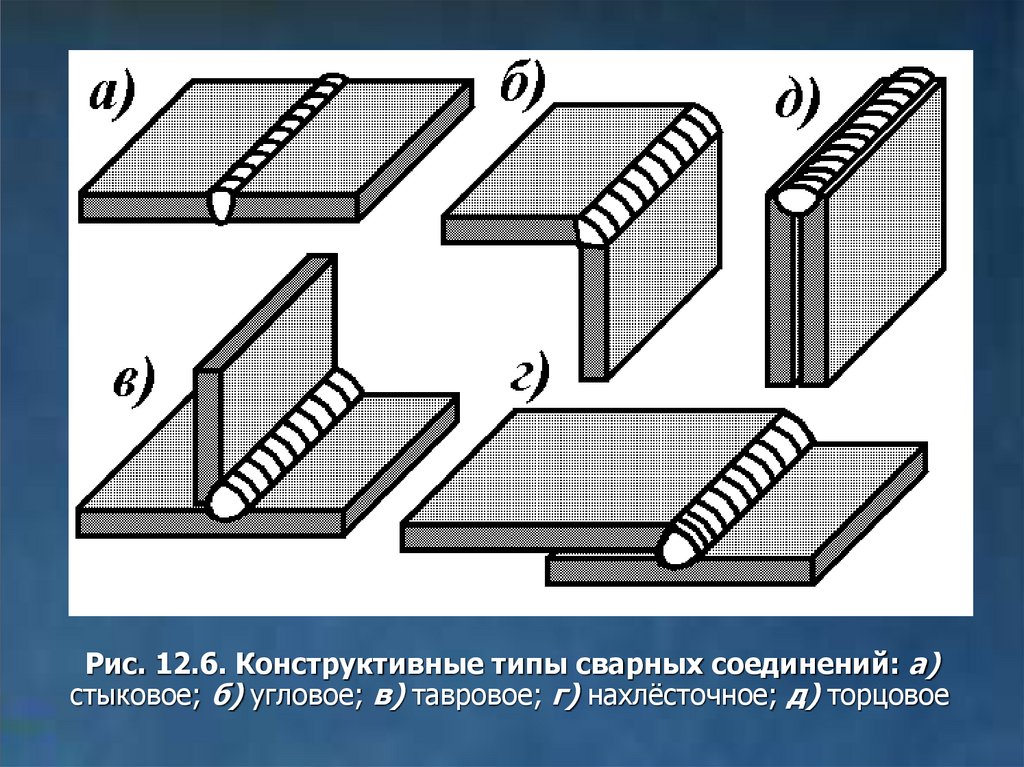 а)

б)

д)

в)

г)

Рис. 12.6. Конструктивные типы сварных соединений: а) стыковое; б) угловое; в) тавровое; г) нахлёсточное; д) торцовое