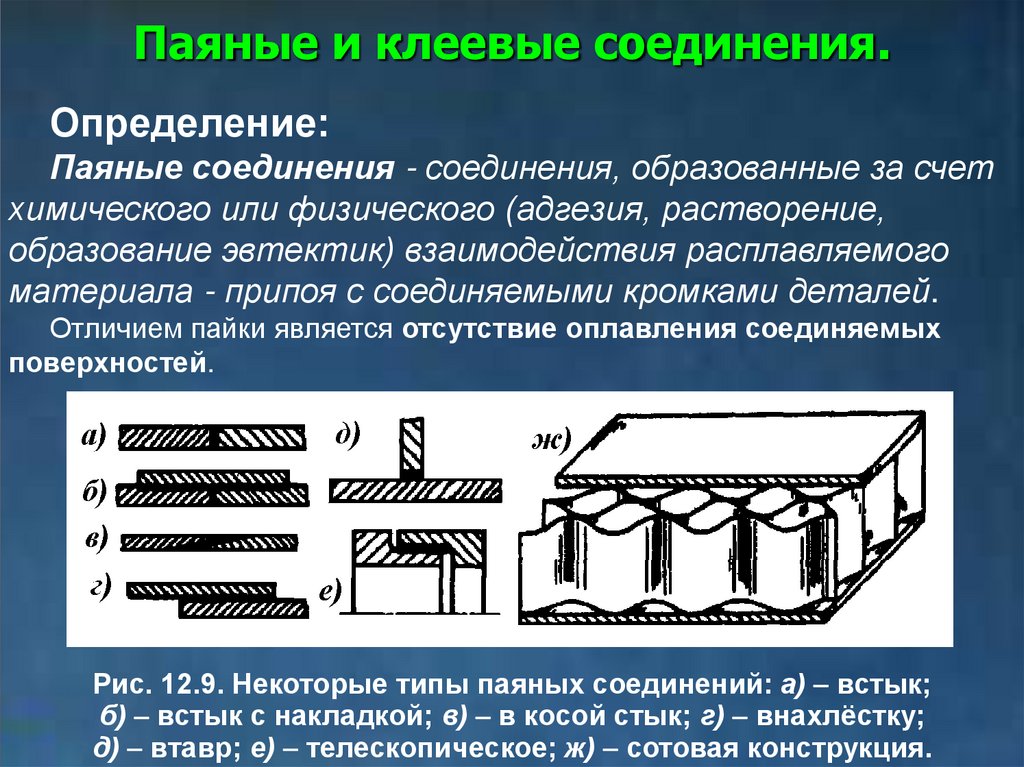 Паяные и клеевые соединения.

Определение:

Паяные соединения - соединения, образованные за счет химического или физического (адгезия, растворение, образование эвтектик) взаимодействия расплавляемого материала - припоя с соединяемыми кромками деталей.

Отличием пайки является отсутствие оплавления соединяемых поверхностей.

а)
б)
в)
г)
д)
е)
ж)

Рис. 12.9. Некоторые типы паяных соединений: а) – встык; б) – встык с накладкой; в) – в косой стык; г) – внахлёстку; д) – втавр; е) – телескопическое; ж) – сотовая конструкция.