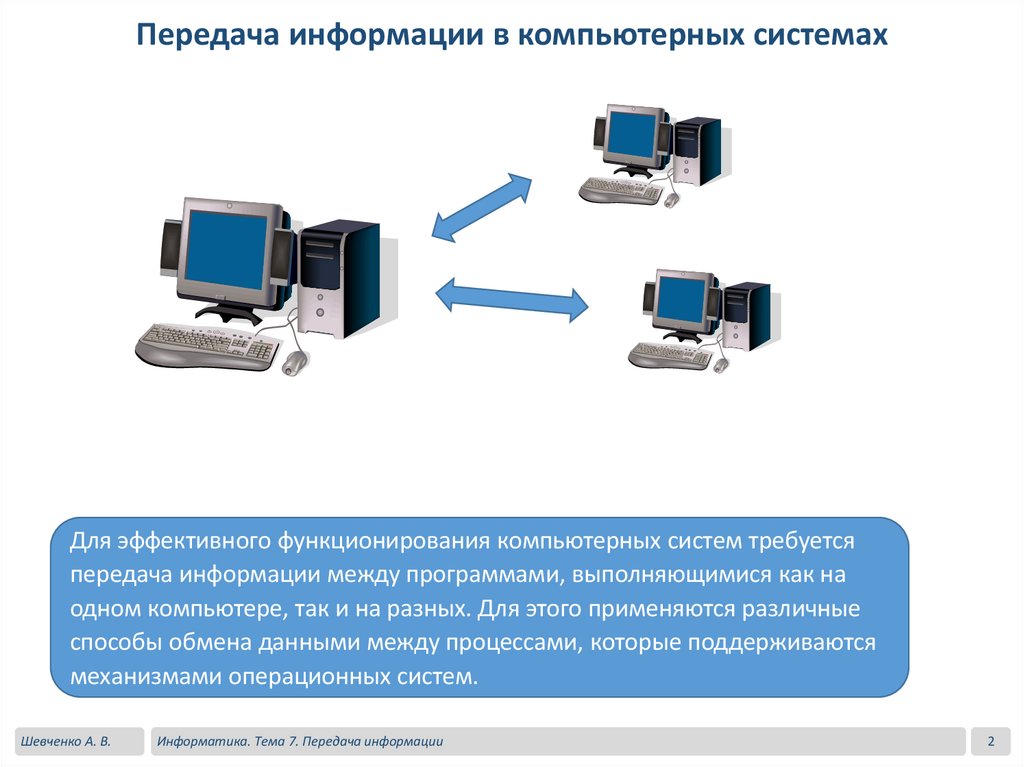 Передача информации в компьютерных системах

Для эффективного функционирования компьютерных систем требуется передача информации между программами, выполняющимися как на одном компьютере, так и на разных. Для этого применяются различные способы обмена данными между процессами, которые поддерживаются механизмами операционных систем.

Шевченко А. В.

Информатика. Тема 7. Передача информации

2