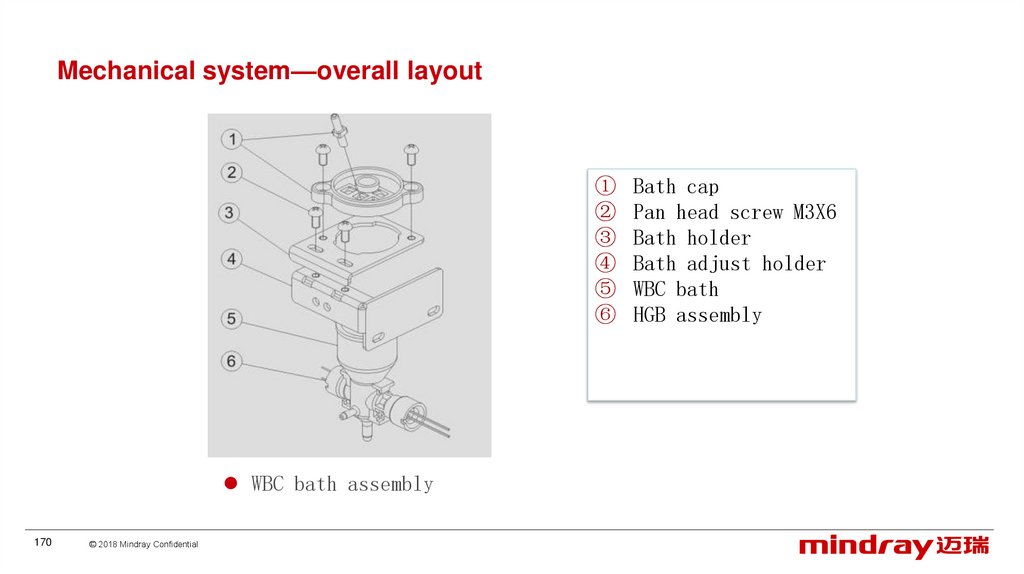 Mechanical system—overall layout

1
2
3
4
5
6

① Bath cap
② Pan head screw M3X6
③ Bath holder
④ Bath adjust holder
⑤ WBC bath
⑥ HGB assembly

● WBC bath assembly

170

© 2018 Mindray Confidential

mindray 迈瑞