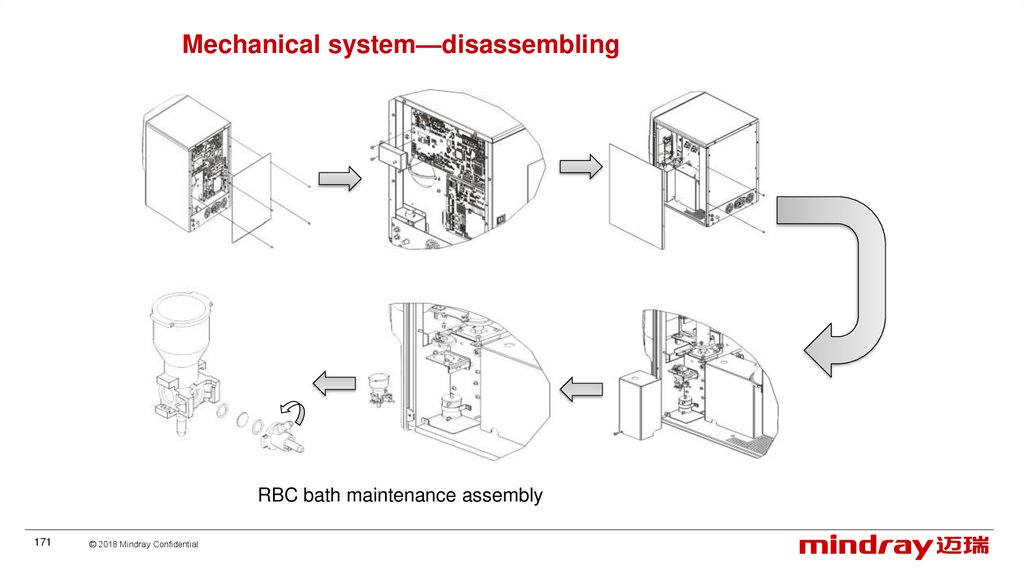 Mechanical system—disassembling

RBC bath maintenance assembly

171

© 2018 Mindray Confidential

mindray 迈瑞