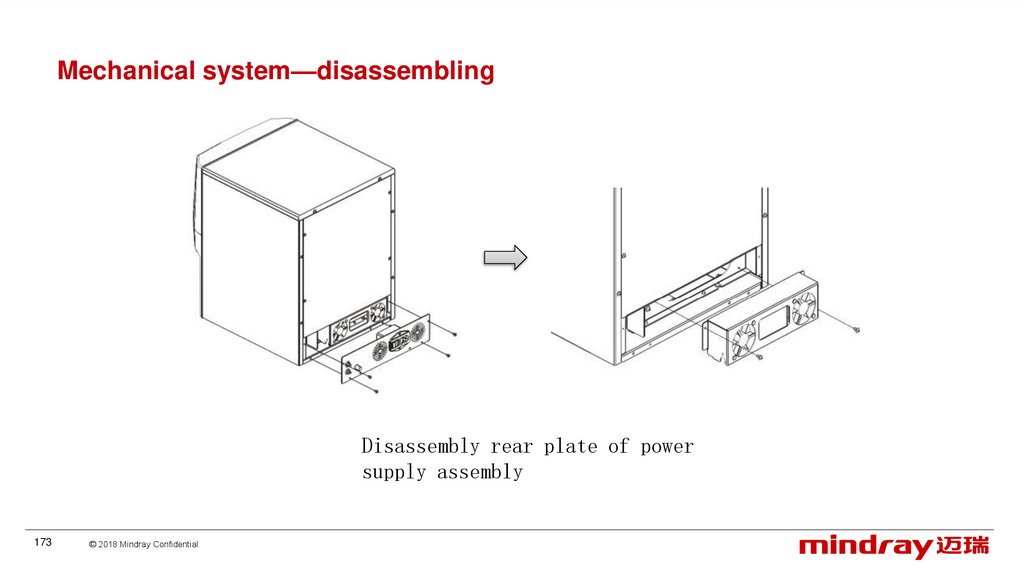 Mechanical system—disassembling

Disassembly rear plate of power supply assembly

173

© 2018 Mindray Confidential

mindray 迈瑞