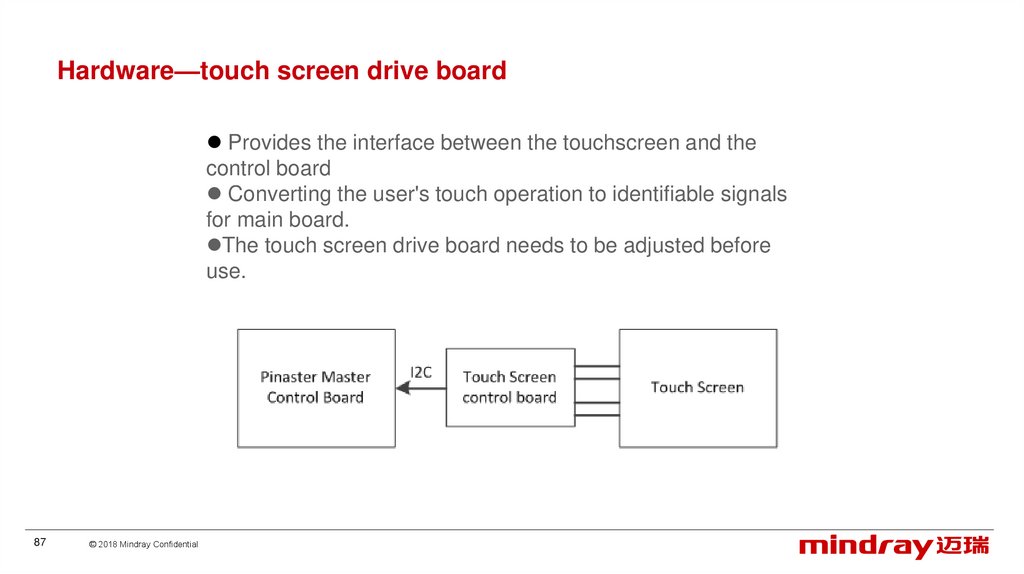 Hardware—touch screen drive board

● Provides the interface between the touchscreen and the control board
● Converting the user's touch operation to identifiable signals for main board.
●The touch screen drive board needs to be adjusted before use.

Pinaster Master Control Board

I2C

Touch Screen control board

Touch Screen

87

© 2018 Mindray Confidential

mindray 迈瑞