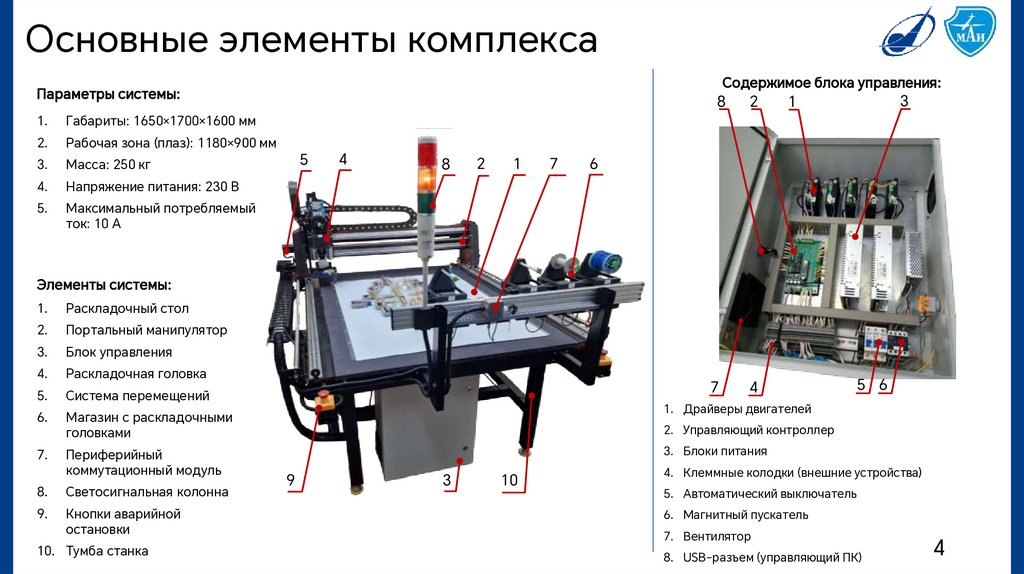 Основные элементы комплекса

МАИ

Параметры системы:

1. Габариты: 1650×1700×1600 мм
2. Рабочая зона (плаз): 1180×900 мм
3. Масса: 250 кг
4. Напряжение питания: 230 В
5. Максимальный потребляемый ток: 10 А

Элементы системы:

1. Раскладочный стол
2. Портальный манипулятор
3. Блок управления
4. Раскладочная головка
5. Система перемещений
6. Магазин с раскладочными головками
7. Периферийный коммутационный модуль
8. Светосигнальная колонна
9. Кнопки аварийной остановки
10. Тумба станка

5 4 8 2 1 7 6

9 3 10

Содержимое блока управления:

8 2 1 3

7 4 5 6

1. Драйверы двигателей
2. Управляющий контроллер
3. Блоки питания
4. Клеммные колодки (внешние устройства)
5. Автоматический выключатель
6. Магнитный пускатель
7. Вентилятор
8. USB-разъем (управляющий ПК)

4