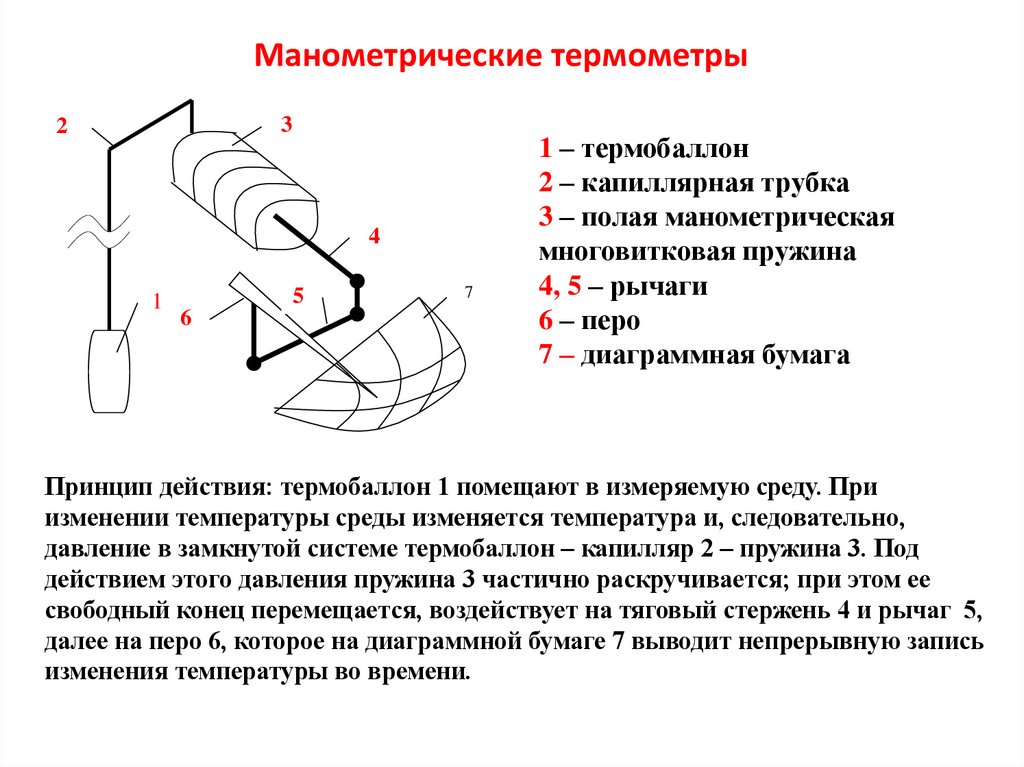 Манометрические термометры

2

3

4

1

6

5

7

1 – термобаллон
2 – капиллярная трубка
3 – полая манометрическая многовитковая пружина
4, 5 – рычаги
6 – перо
7 – диаграммная бумага

Принцип действия: термобаллон 1 помещают в измеряемую среду. При изменении температуры среды изменяется температура и, следовательно, давление в замкнутой системе термобаллон – капилляр 2 – пружина 3. Под действием этого давления пружина 3 частично раскручивается; при этом ее свободный конец перемещается, воздействует на тяговый стержень 4 и рычаг 5, далее на перо 6, которое на диаграммной бумаге 7 выводит непрерывную запись изменения температуры во времени.