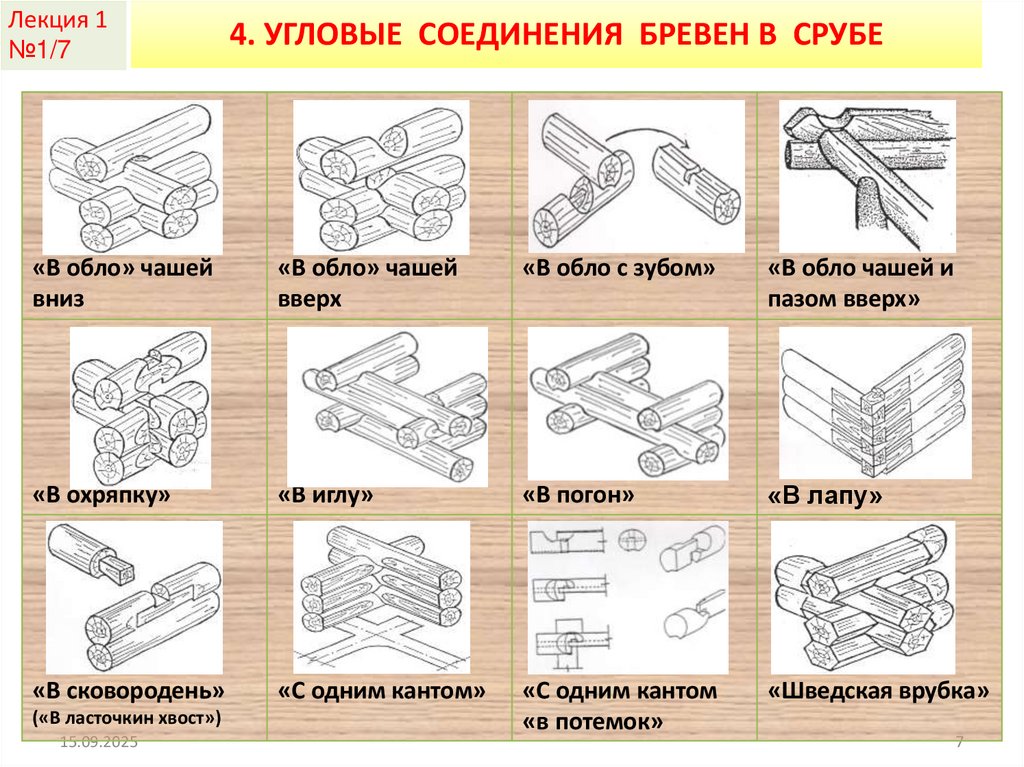 Лекция 1
№1/7

4. УГЛОВЫЕ СОЕДИНЕНИЯ БРЕВЕН В СРУБЕ

| «В обло» чашей вниз | «В обло» чашей вверх | «В обло с зубом» | «В обло чашей и пазом вверх» |
|---|---|---|---|
| «В охряпку» | «В иглу» | «В погон» | «В лапу» |
| «В сковородень» («В ласточкин хвост») | «С одним кантом» | «С одним кантом «в потемок» | «Шведская врубка» |

15.09.2025

7