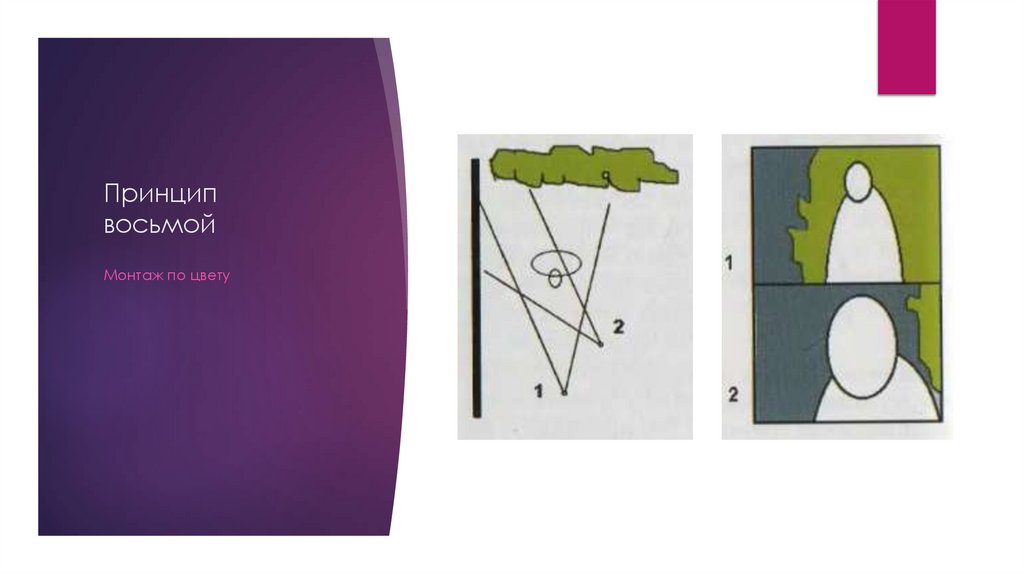 Принцип восьмой

Монтаж по цвету

2

1

1

2