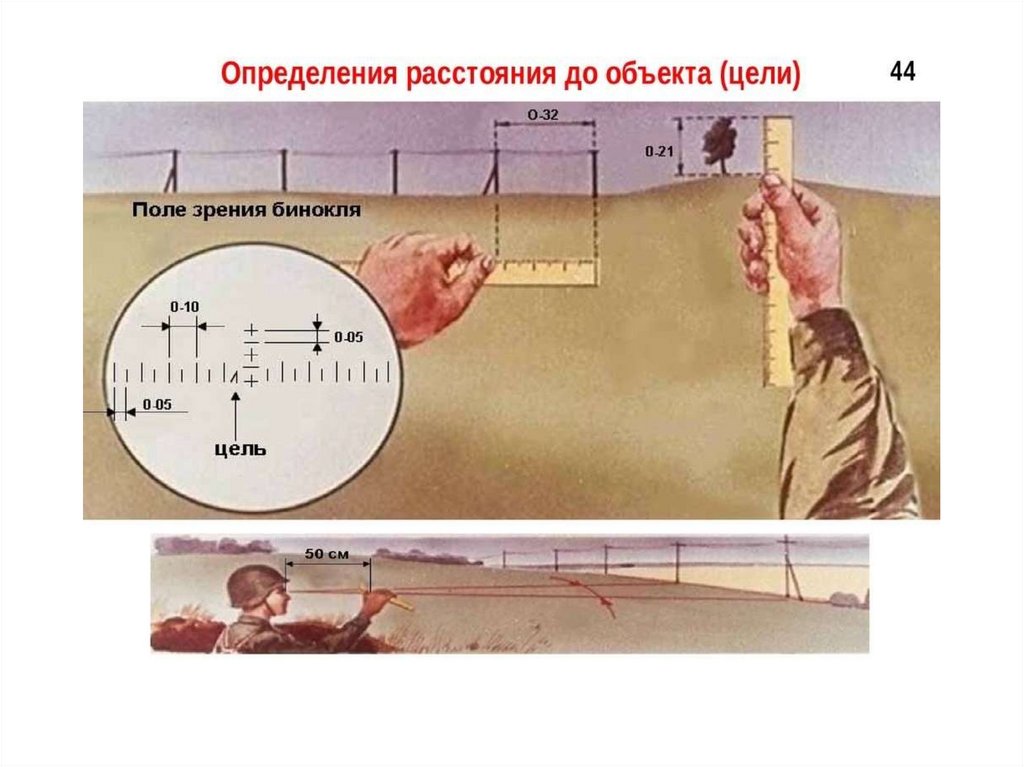 Определения расстояния до объекта (цели)

44

0-32

0-21

Поле зрения бинокля

0-10

0-05

0-05

цель

50 см