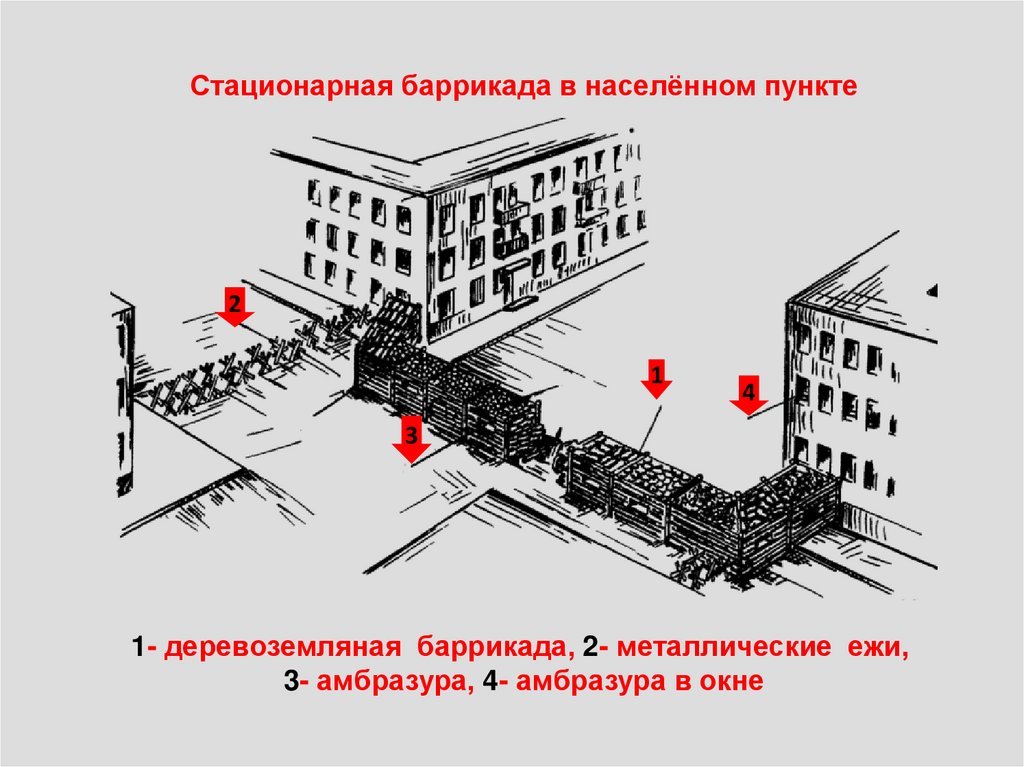 Стационарная баррикада в населённом пункте

2

1

4

3

1- деревоземляная баррикада, 2- металлические ежи, 3- амбразура, 4- амбразура в окне