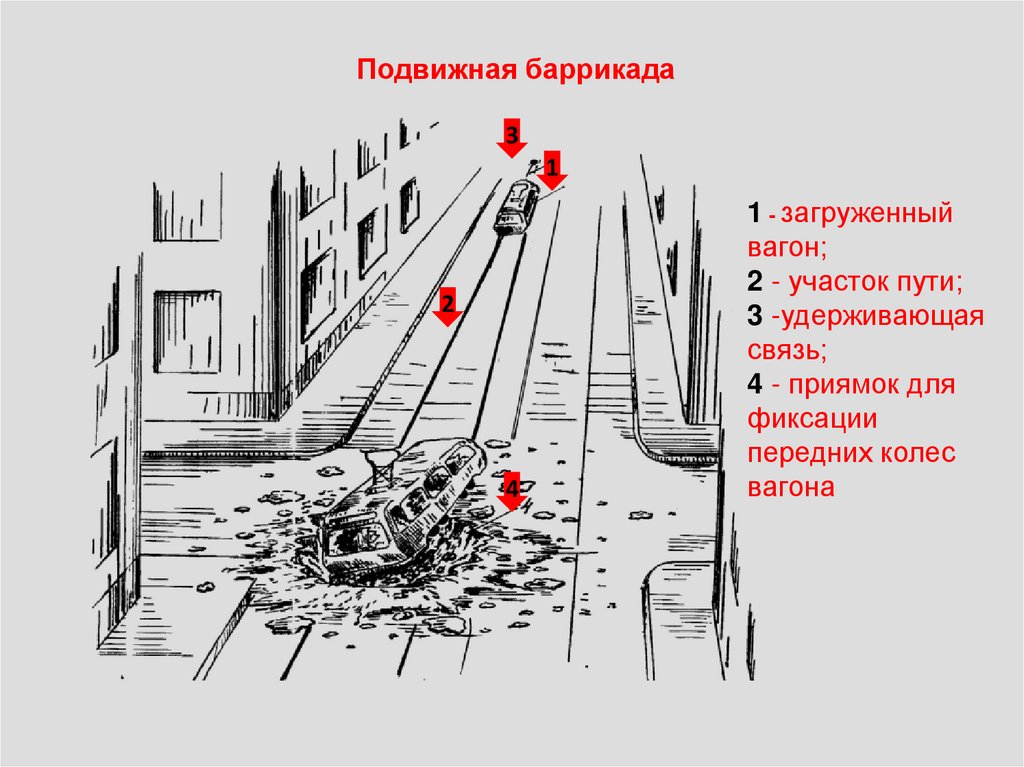 Подвижная баррикада

3

1

2

4

1 - загруженный вагон;
2 - участок пути;
3 -удерживающая связь;
4 - приямок для фиксации передних колес вагона