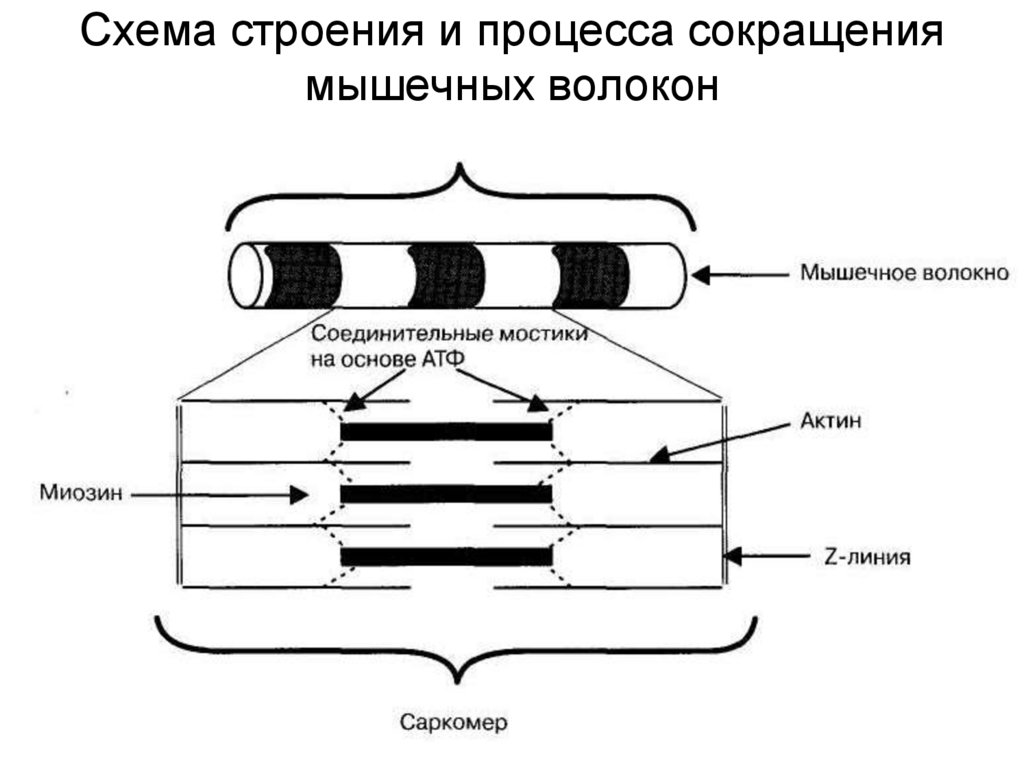 Схема строения и процесса сокращения мышечных волокон

Мышечное волокно

Соединительные мостики на основе АТФ

Актин

Миозин

Z-линия

Саркомер