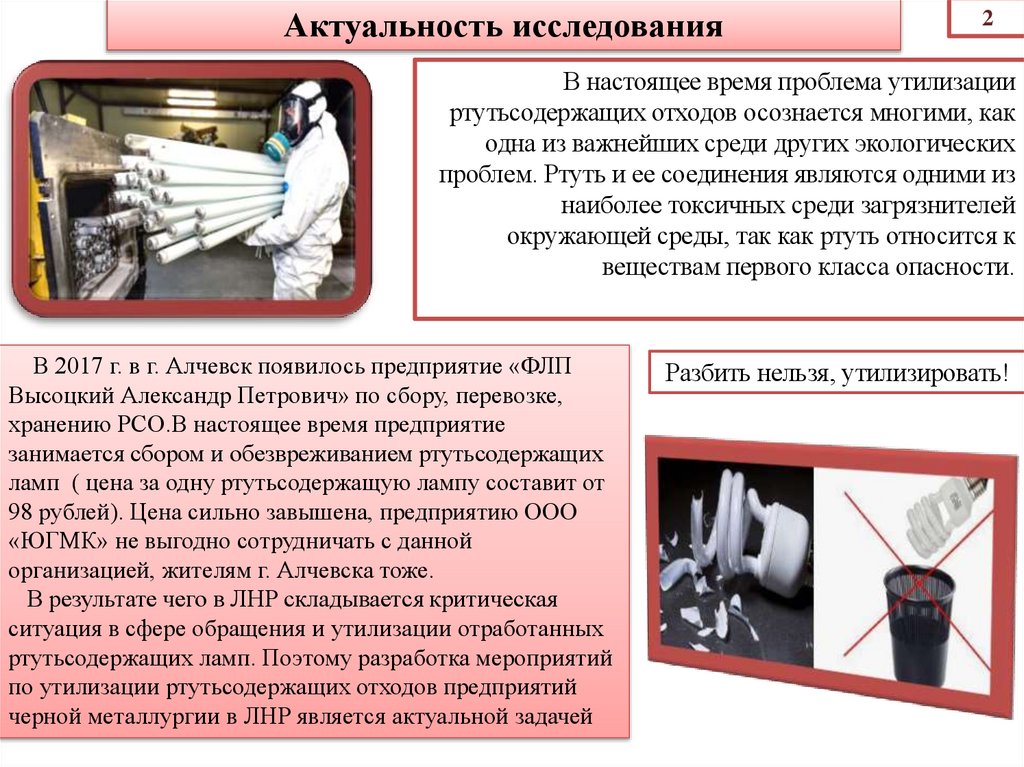 Актуальность исследования

2

В настоящее время проблема утилизации ртутьсодержащих отходов осознается многими, как одна из важнейших среди других экологических проблем. Ртуть и ее соединения являются одними из наиболее токсичных среди загрязнителей окружающей среды, так как ртуть относится к веществам первого класса опасности.

В 2017 г. в г. Алчевск появилось предприятие «ФЛП Высоцкий Александр Петрович» по сбору, перевозке, хранению РСО.В настоящее время предприятие занимается сбором и обезвреживанием ртутьсодержащих ламп ( цена за одну ртутьсодержащую лампу составит от 98 рублей). Цена сильно завышена, предприятию ООО «ЮГМК» не выгодно сотрудничать с данной организацией, жителям г. Алчевска тоже.

В результате чего в ЛНР складывается критическая ситуация в сфере обращения и утилизации отработанных ртутьсодержащих ламп. Поэтому разработка мероприятий по утилизации ртутьсодержащих отходов предприятий черной металлургии в ЛНР является актуальной задачей

Разбить нельзя, утилизировать!