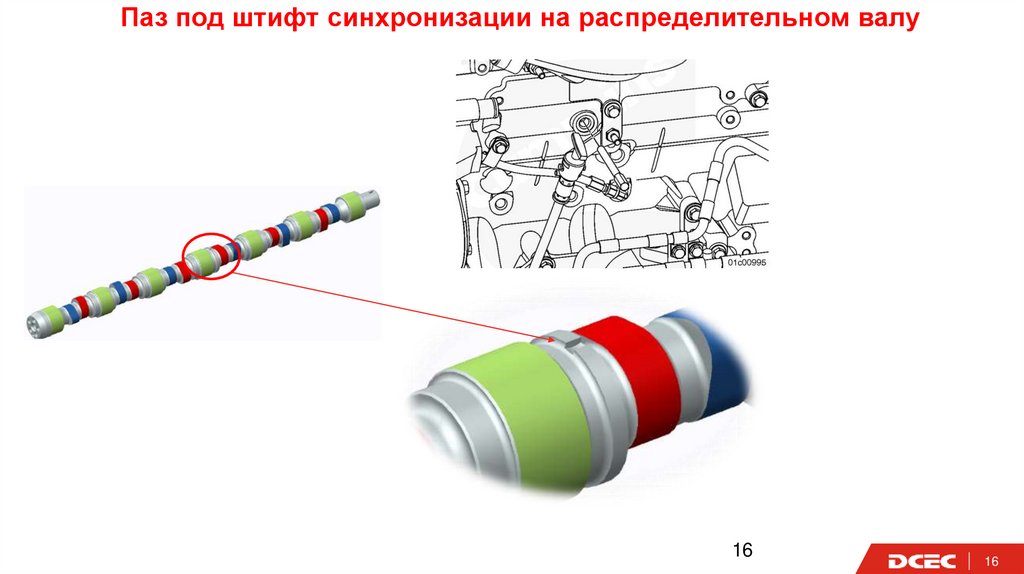 Паз под штифт синхронизации на распределительном валу

01c00995

16

DCEC | 16