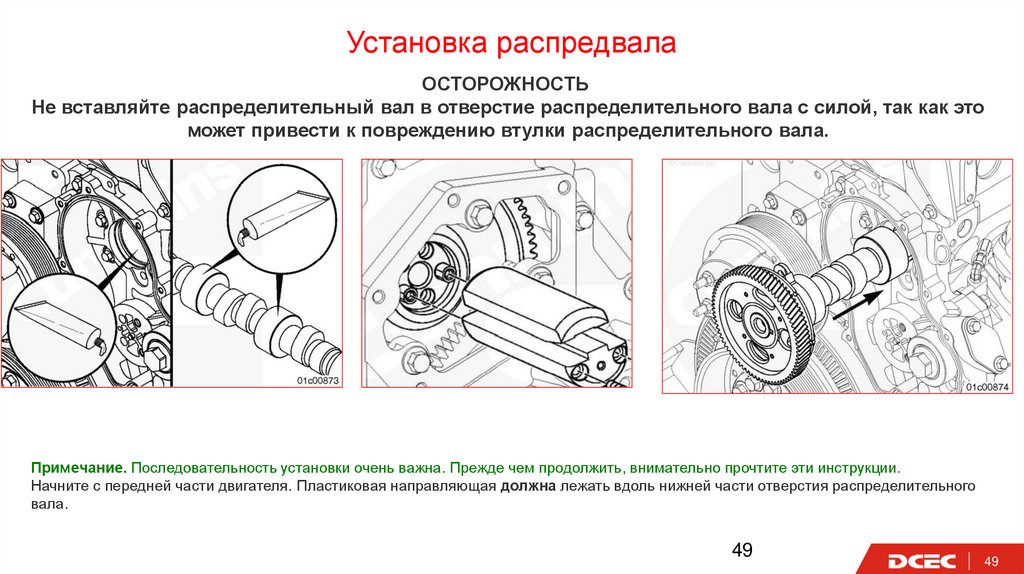 Установка распредвала

ОСТОРОЖНОСТЬ
Не вставляйте распределительный вал в отверстие распределительного вала с силой, так как это может привести к повреждению втулки распределительного вала.

01c00873

01c00874

Примечание. Последовательность установки очень важна. Прежде чем продолжить, внимательно прочтите эти инструкции.
Начните с передней части двигателя. Пластиковая направляющая должна лежать вдоль нижней части отверстия распределительного вала.

49

DCEC 49