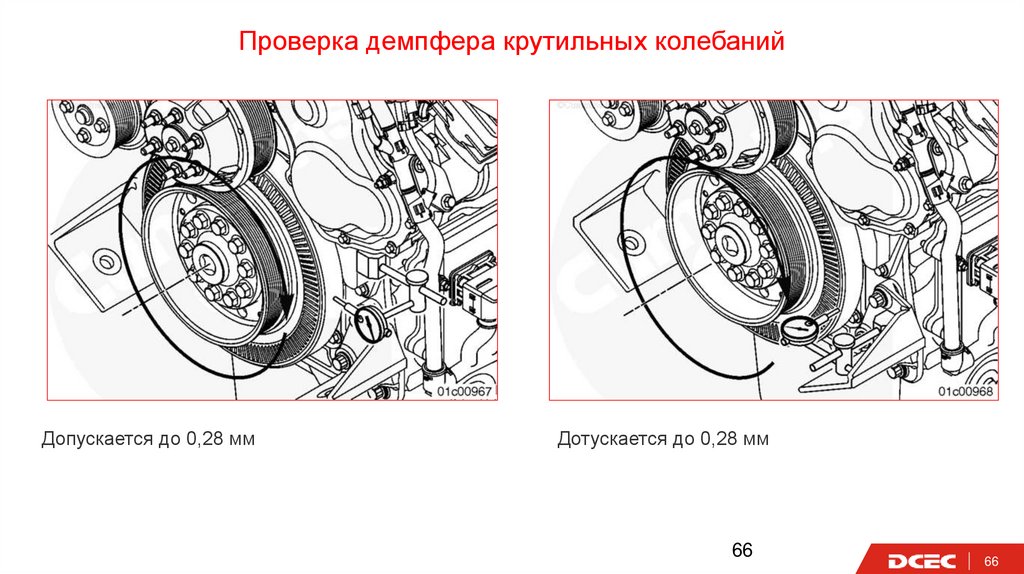 Проверка демпфера крутильных колебаний

01c00967

01c00968

Допускается до 0,28 мм

Дотускается до 0,28 мм

66

DCEC | 66