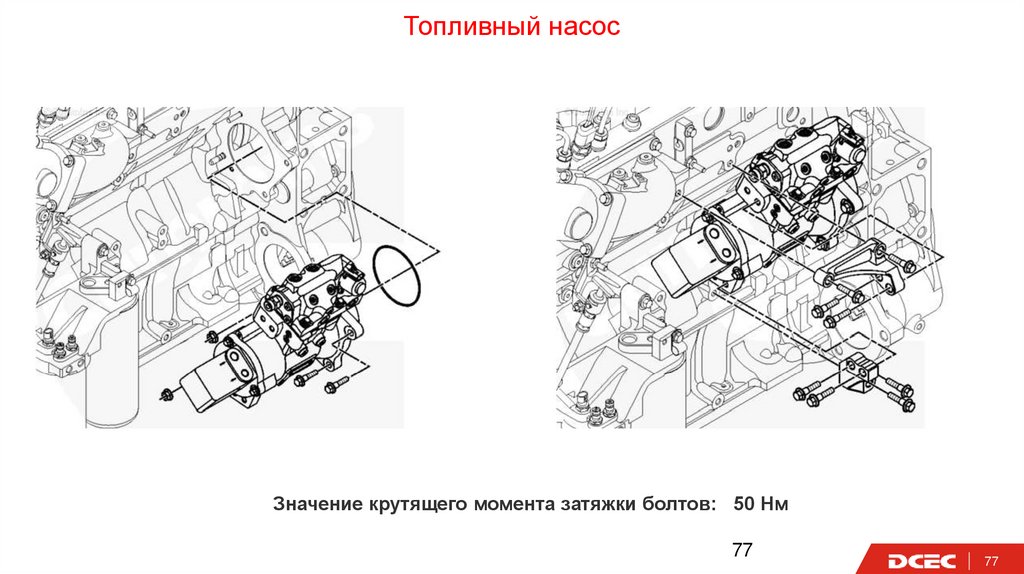 Топливный насос

Значение крутящего момента затяжки болтов: 50 Нм

77

DCEC | 77