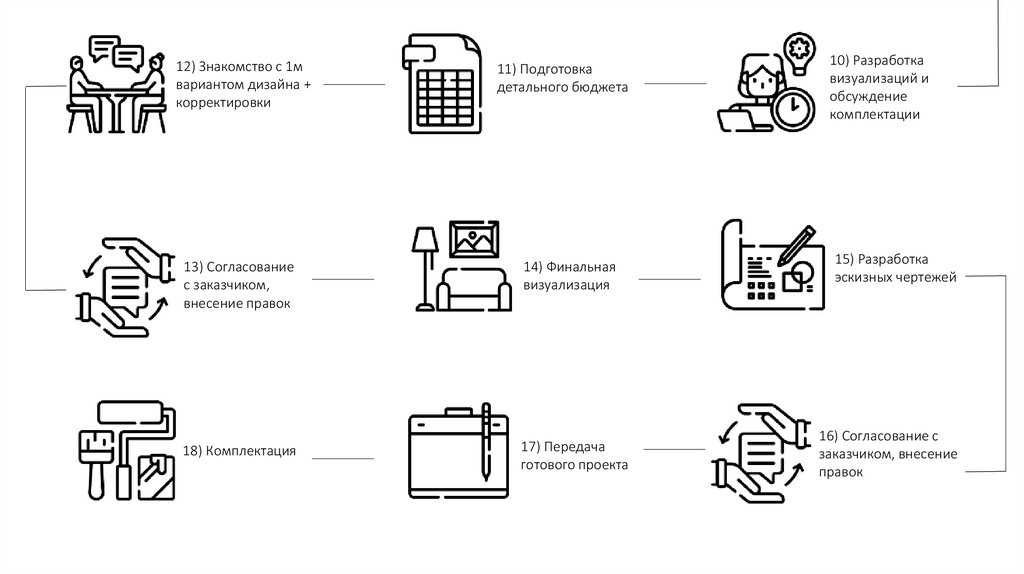 12) Знакомство с 1м вариантом дизайна + корректировки

11) Подготовка детального бюджета

10) Разработка визуализаций и обсуждение комплектации

13) Согласование с заказчиком, внесение правок

14) Финальная визуализация

15) Разработка эскизных чертежей

18) Комплектация

17) Передача готового проекта

16) Согласование с заказчиком, внесение правок