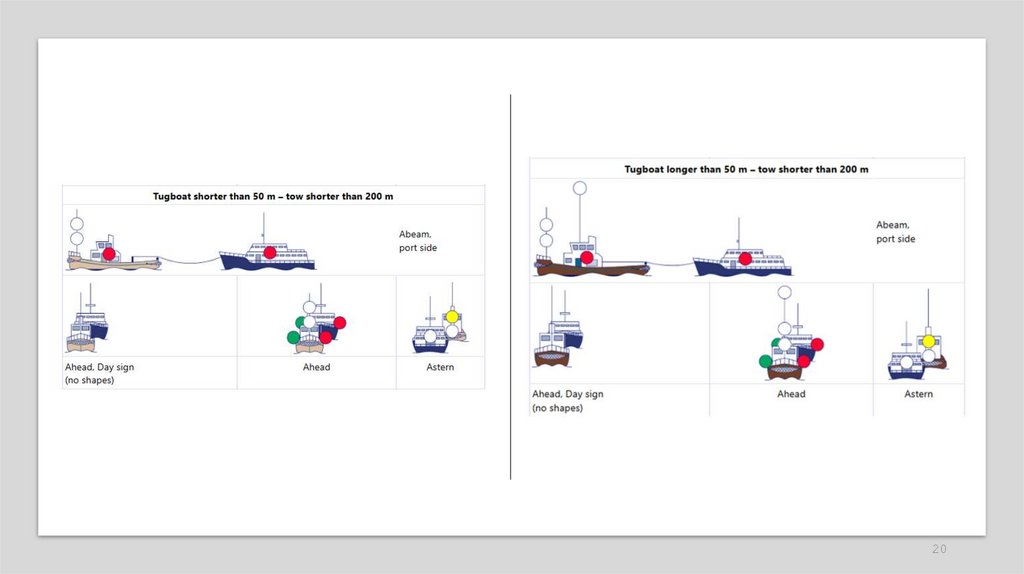 Tugboat shorter than 50 m – tow shorter than 200 m

Abeam, port side

Ahead, Day sign (no shapes)

Ahead

Astern

Tugboat longer than 50 m – tow shorter than 200 m

Abeam, port side

Ahead, Day sign (no shapes)

Ahead

Astern

20