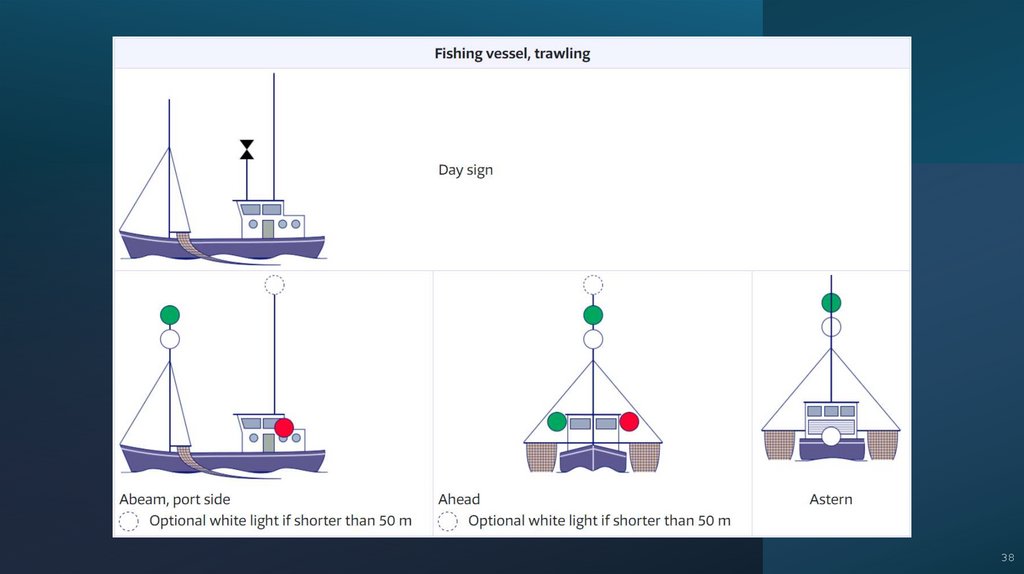 Fishing vessel, trawling

Day sign

Abeam, port side
Optional white light if shorter than 50 m

Ahead
Optional white light if shorter than 50 m

Astern

38