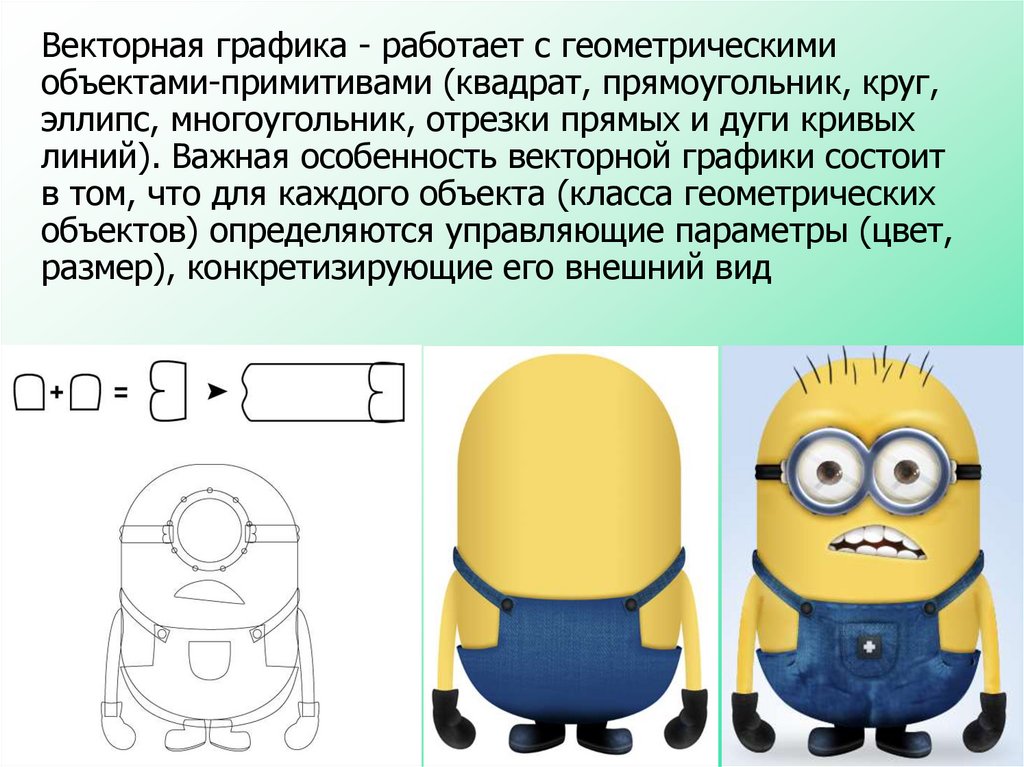 Векторная графика - работает с геометрическими объектами-примитивами (квадрат, прямоугольник, круг, эллипс, многоугольник, отрезки прямых и дуги кривых линий). Важная особенность векторной графики состоит в том, что для каждого объекта (класса геометрических объектов) определяются управляющие параметры (цвет, размер), конкретизирующие его внешний вид

+ =