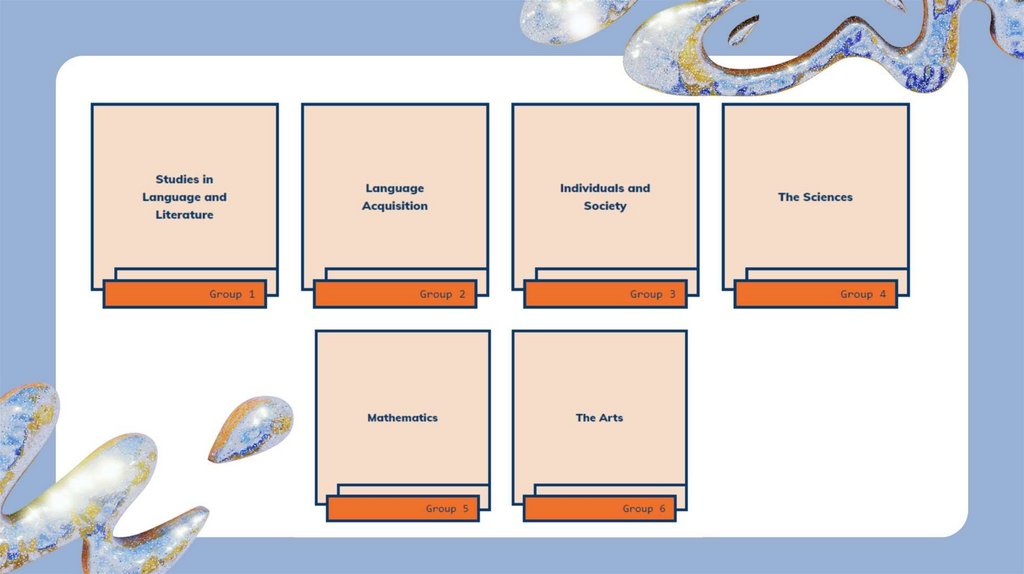 Studies in Language and Literature

Group 1

Language Acquisition

Group 2

Individuals and Society

Group 3

The Sciences

Group 4

Mathematics

Group 5

The Arts

Group 6