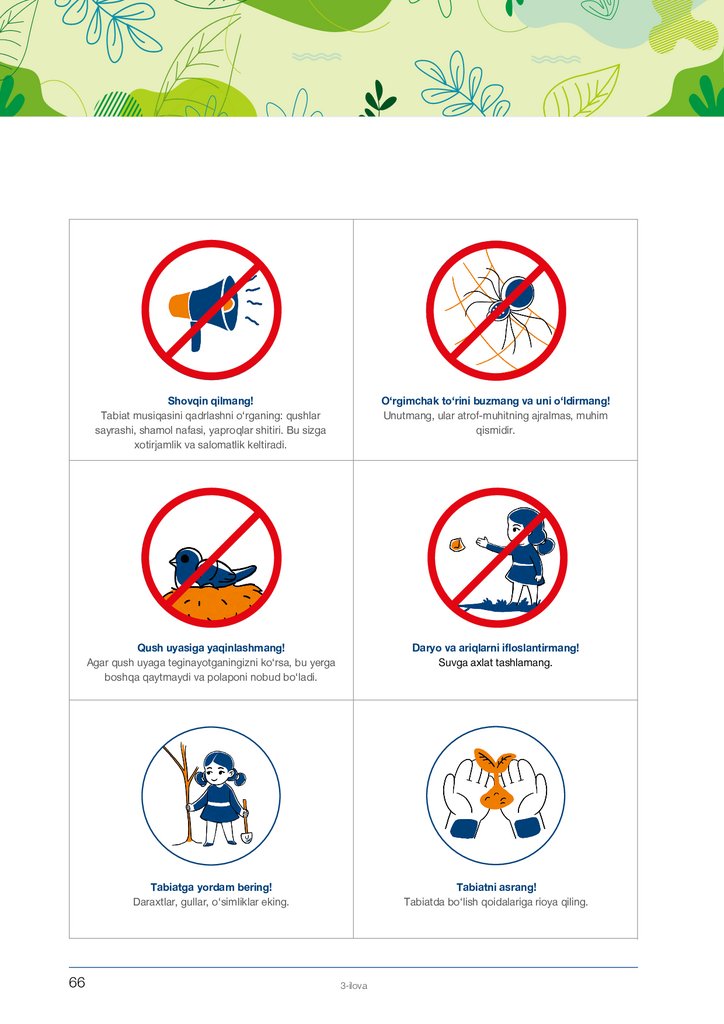 | | |
|---|---|
| **Shovqin qilmang!** Tabiat musiqasini qadrlashni o'rganing: qushlar sayrashi, shamol nafasi, yaproqlar shitiri. Bu sizga xotirjamlik va salomatlik keltiradi. | **O'rgimchak to'rini buzmang va uni o'ldirmang!** Unutmang, ular atrof-muhitning ajralmas, muhim qismidir. |
| **Qush uyasiga yaqinlashmang!** Agar qush uyaga teginayotganingizni ko'rsa, bu yerga boshqa qaytmaydi va polaponi nobud bo'ladi. | **Daryo va ariqlarni ifloslantirmang!** Suvga axlat tashlamang. |
| **Tabiatga yordam bering!** Daraxtlar, gullar, o'simliklar eking. | **Tabiatni asrang!** Tabiatda bo'lish qoidalariga rioya qiling. |

66

3-ilova