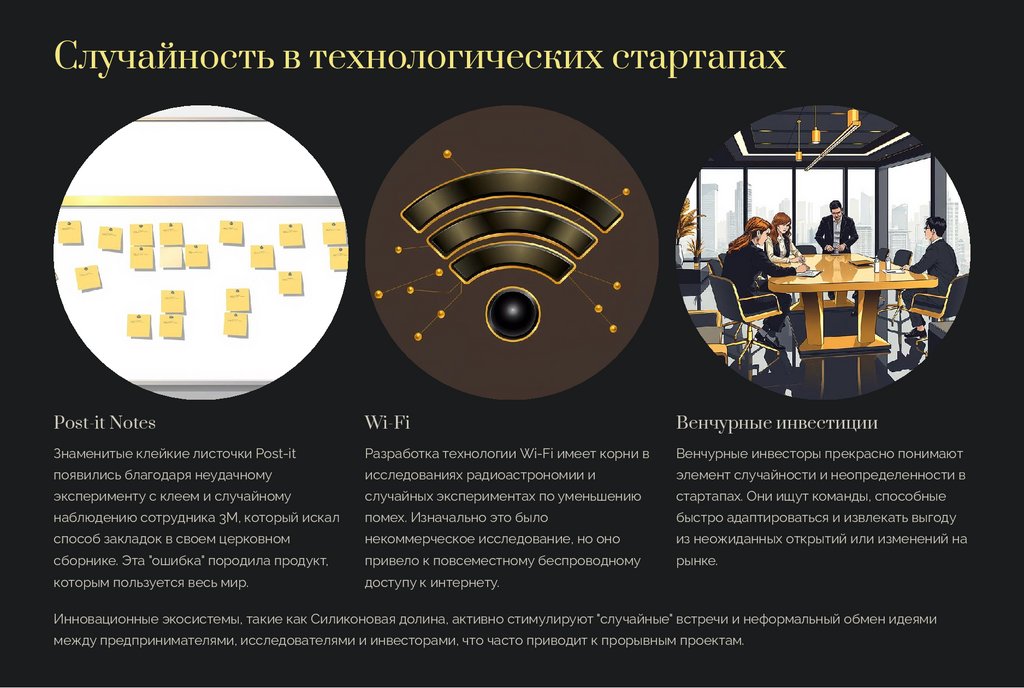 Случайность в технологических стартапах

Post-it Notes

Знаменитые клейкие листочки Post-it появились благодаря неудачному эксперименту с клеем и случайному наблюдению сотрудника 3M, который искал способ закладок в своем церковном сборнике. Эта "ошибка" породила продукт, которым пользуется весь мир.

Wi-Fi

Разработка технологии Wi-Fi имеет корни в исследованиях радиоастрономии и случайных экспериментах по уменьшению помех. Изначально это было некоммерческое исследование, но оно привело к повсеместному беспроводному доступу к интернету.

Венчурные инвестиции

Венчурные инвесторы прекрасно понимают элемент случайности и неопределенности в стартапах. Они ищут команды, способные быстро адаптироваться и извлекать выгоду из неожиданных открытий или изменений на рынке.

Инновационные экосистемы, такие как Силиконовая долина, активно стимулируют "случайные" встречи и неформальный обмен идеями между предпринимателями, исследователями и инвесторами, что часто приводит к прорывным проектам.