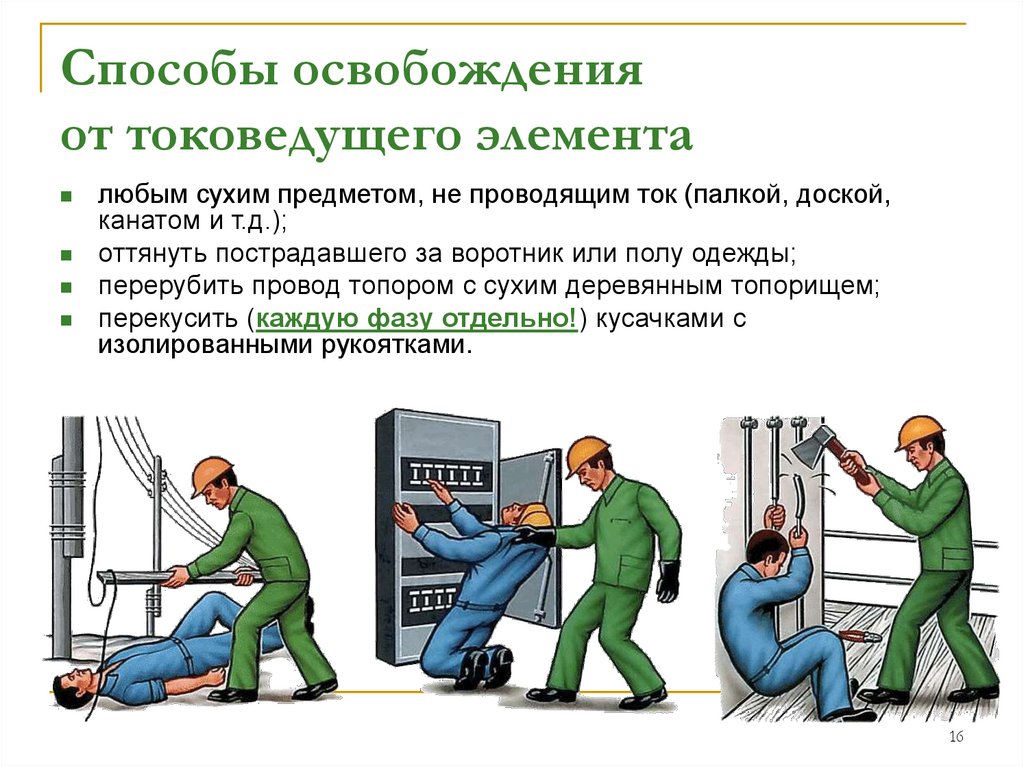 Способы освобождения от токоведущего элемента

любым сухим предметом, не проводящим ток (палкой, доской, канатом и т.д.);

оттянуть пострадавшего за воротник или полу одежды;

перерубить провод топором с сухим деревянным топорищем;

перекусить (каждую фазу отдельно!) кусачками с изолированными рукоятками.

16