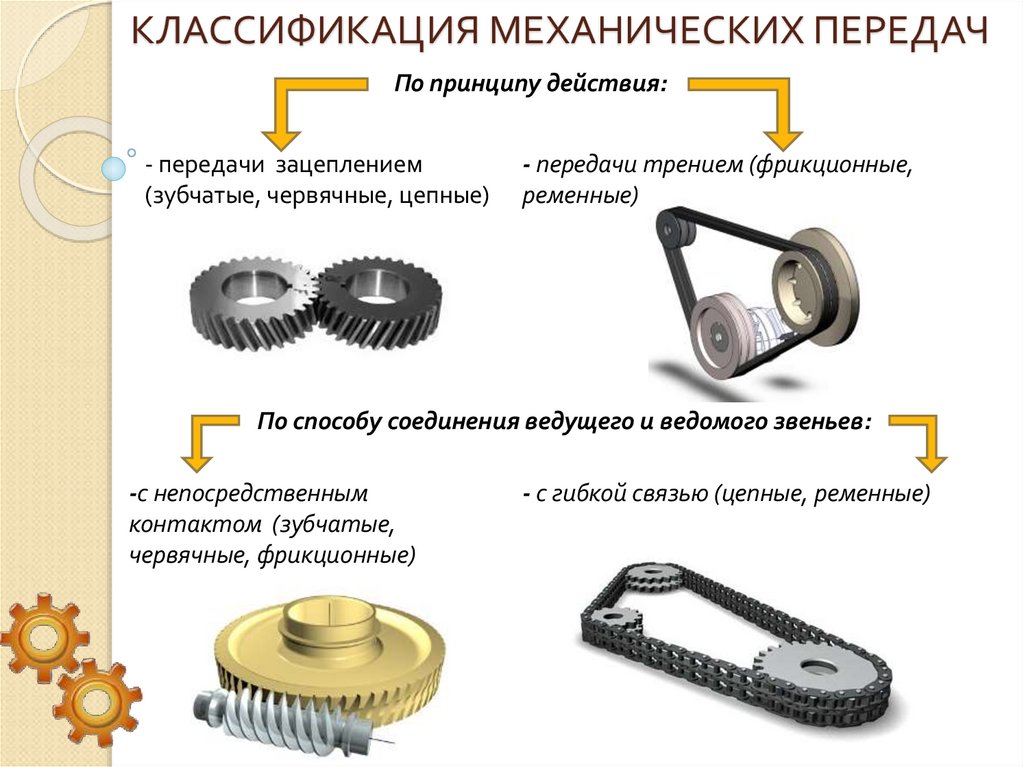 КЛАССИФИКАЦИЯ МЕХАНИЧЕСКИХ ПЕРЕДАЧ

По принципу действия:

- передачи зацеплением (зубчатые, червячные, цепные)

- передачи трением (фрикционные, ременные)

По способу соединения ведущего и ведомого звеньев:

-с непосредственным контактом (зубчатые, червячные, фрикционные)

- с гибкой связью (цепные, ременные)