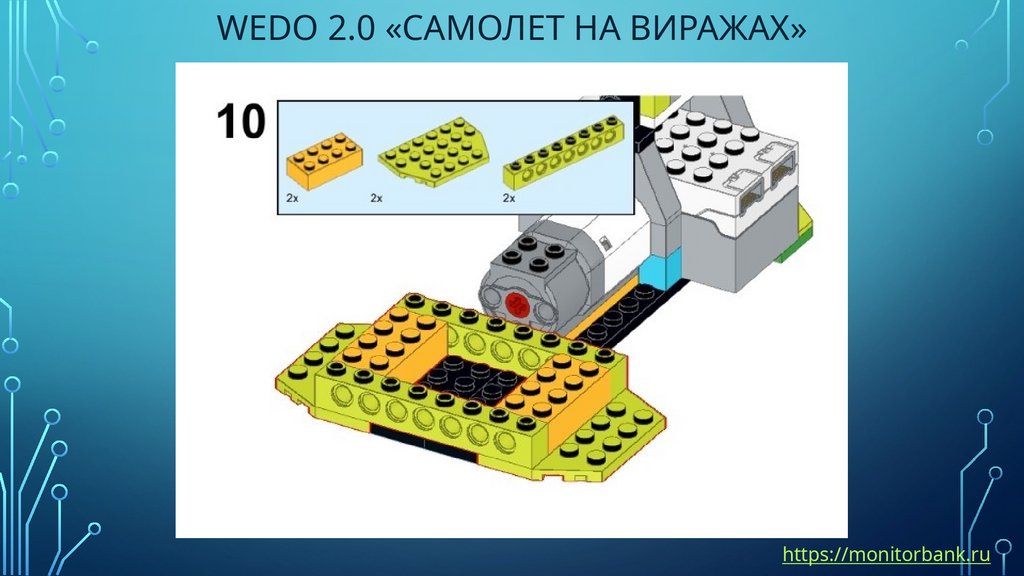 WEDO 2.0 «САМОЛЕТ НА ВИРАЖАХ»

10

2x

2x

2x

https://monitorbank.ru