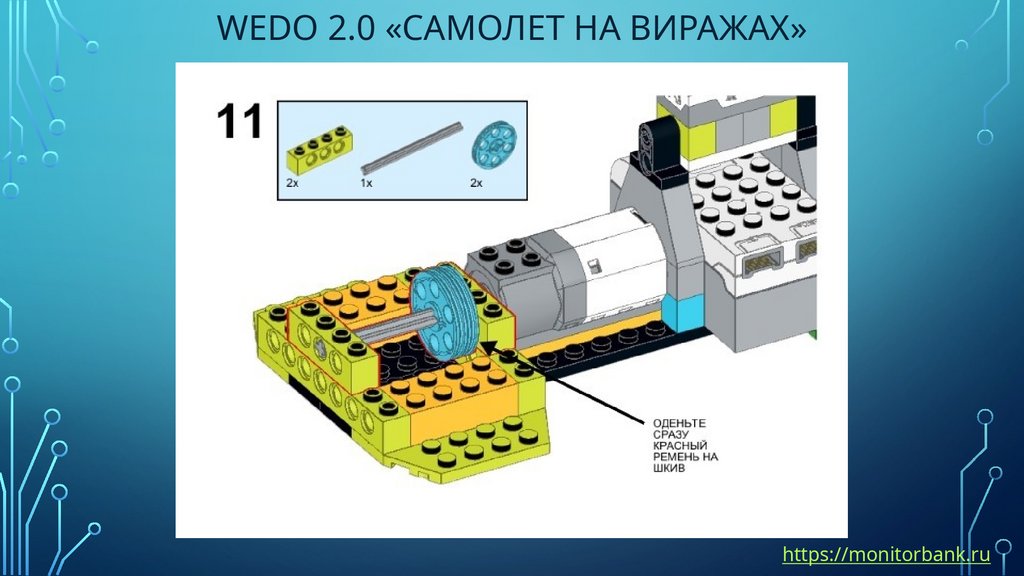 WEDO 2.0 «САМОЛЕТ НА ВИРАЖАХ»

11

2x

1x

2x

ОДЕНЬТЕ СРАЗУ КРАСНЫЙ РЕМЕНЬ НА ШКИВ

https://monitorbank.ru