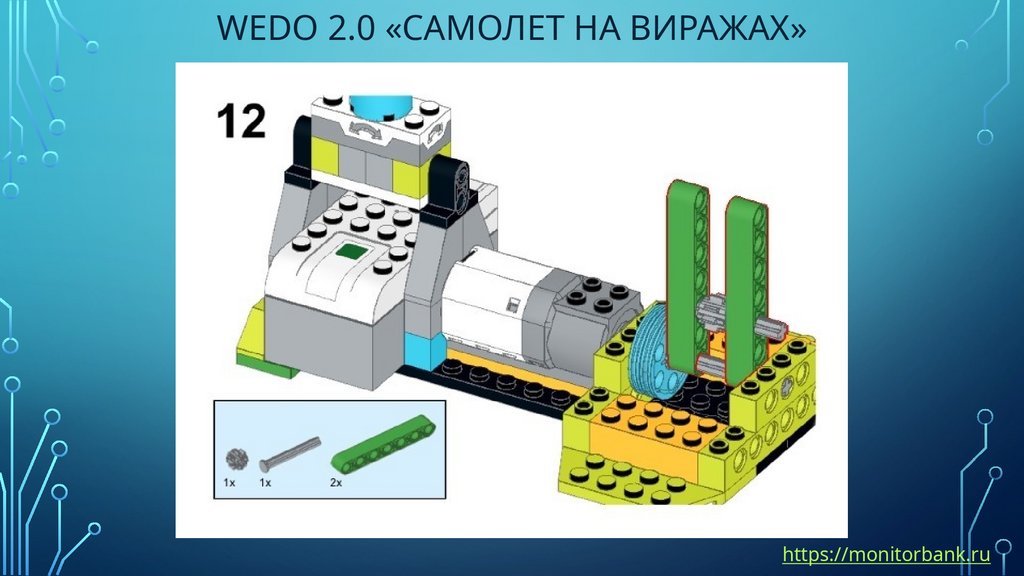 WEDO 2.0 «САМОЛЕТ НА ВИРАЖАХ»

12

1x
1x
2x

https://monitorbank.ru