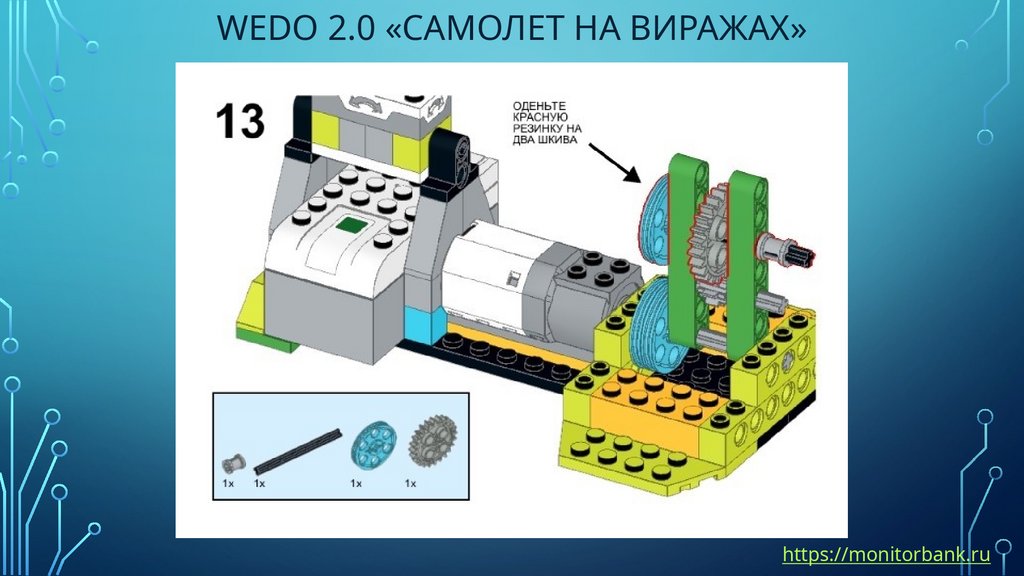 WEDO 2.0 «САМОЛЕТ НА ВИРАЖАХ»

13

ОДЕНЬТЕ КРАСНУЮ РЕЗИНКУ НА ДВА ШКИВА

1x 1x 1x 1x

https://monitorbank.ru