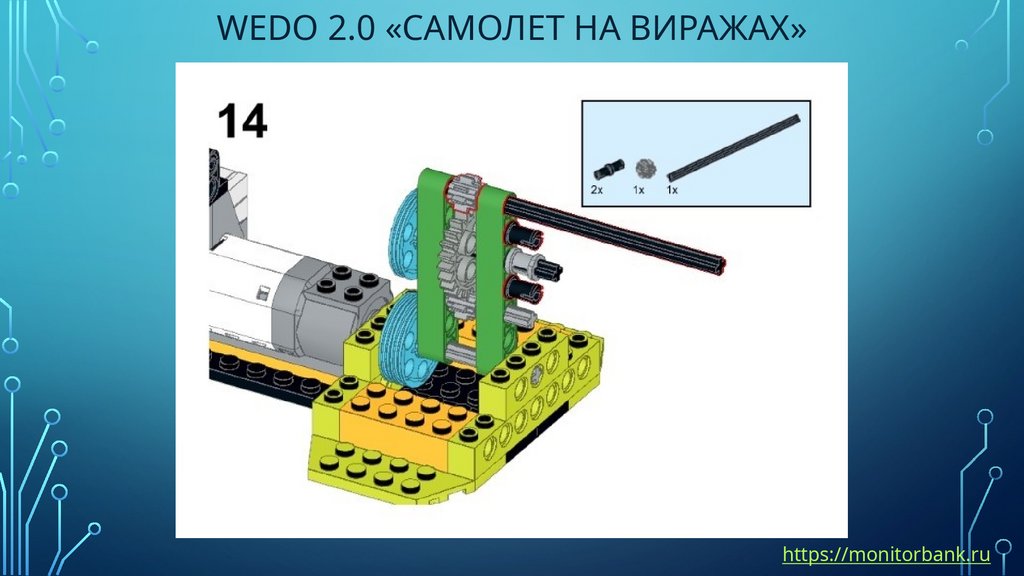 WEDO 2.0 «САМОЛЕТ НА ВИРАЖАХ»

14

2x 1x 1x

https://monitorbank.ru