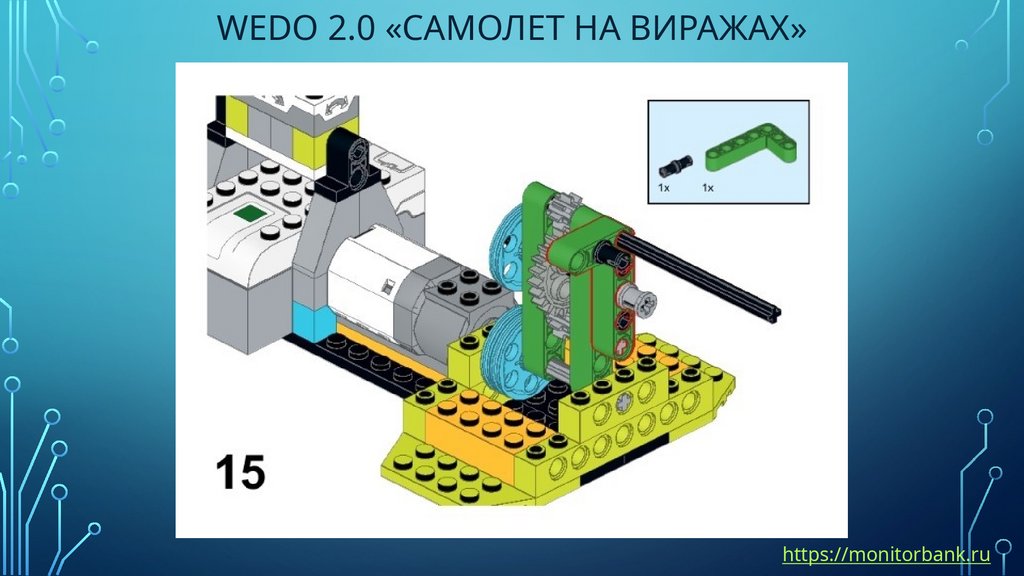 WEDO 2.0 «САМОЛЕТ НА ВИРАЖАХ»

1x 1x

15

https://monitorbank.ru