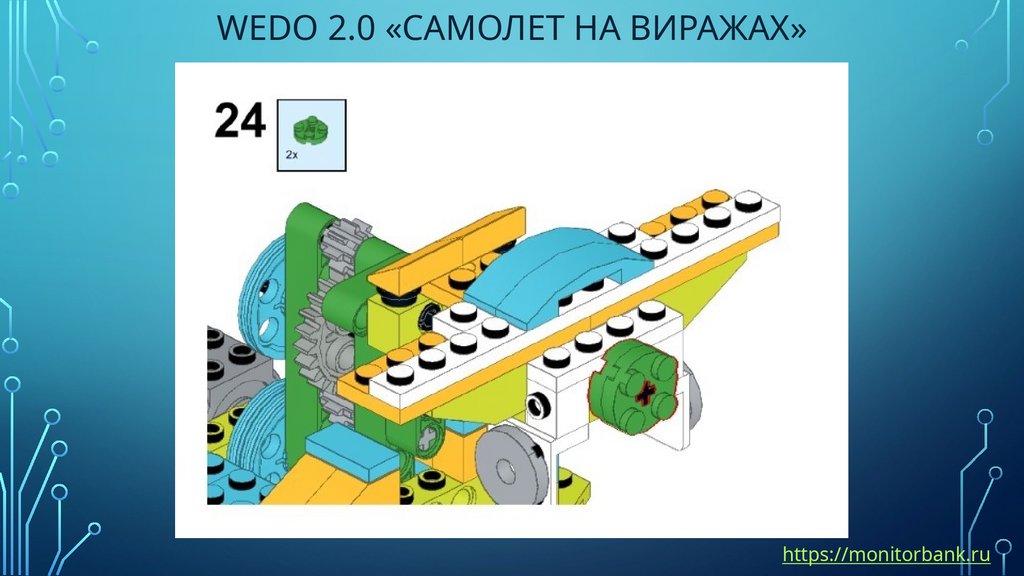 WEDO 2.0 «САМОЛЕТ НА ВИРАЖАХ»

24

2x

https://monitorbank.ru