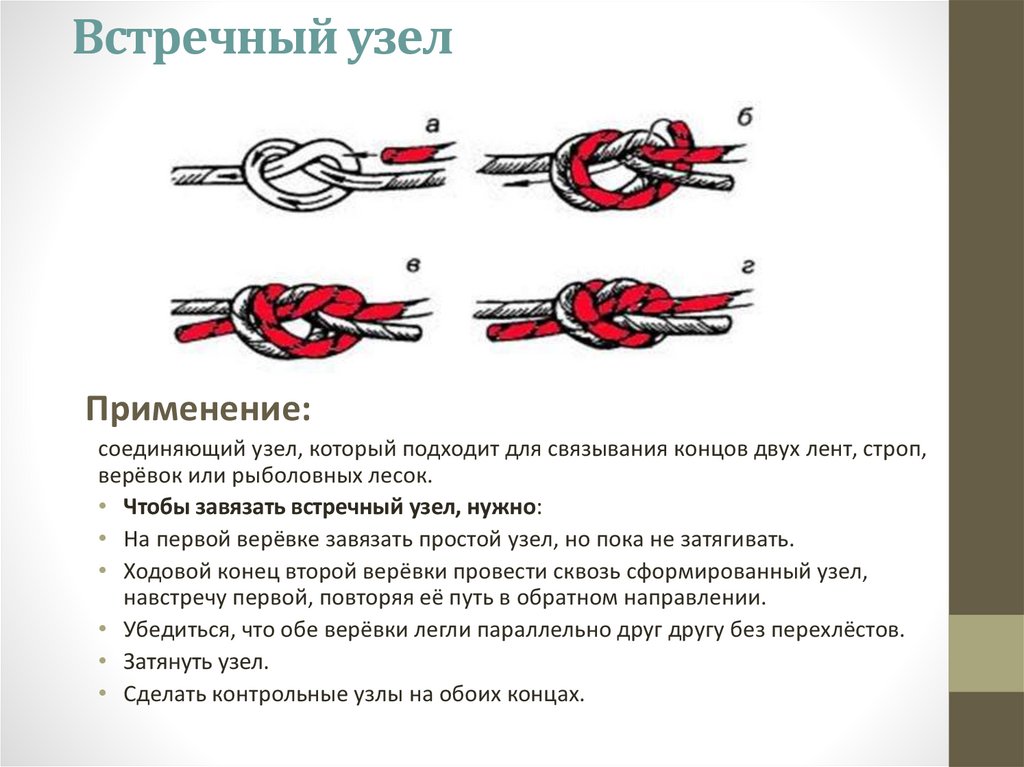 Встречный узел

а

б

в

г

Применение:

соединяющий узел, который подходит для связывания концов двух лент, строп, верёвок или рыболовных лесок.

• Чтобы завязать встречный узел, нужно:
• На первой верёвке завязать простой узел, но пока не затягивать.
• Ходовой конец второй верёвки провести сквозь сформированный узел, навстречу первой, повторяя её путь в обратном направлении.
• Убедиться, что обе верёвки легли параллельно друг другу без перехлёстов.
• Затянуть узел.
• Сделать контрольные узлы на обоих концах.