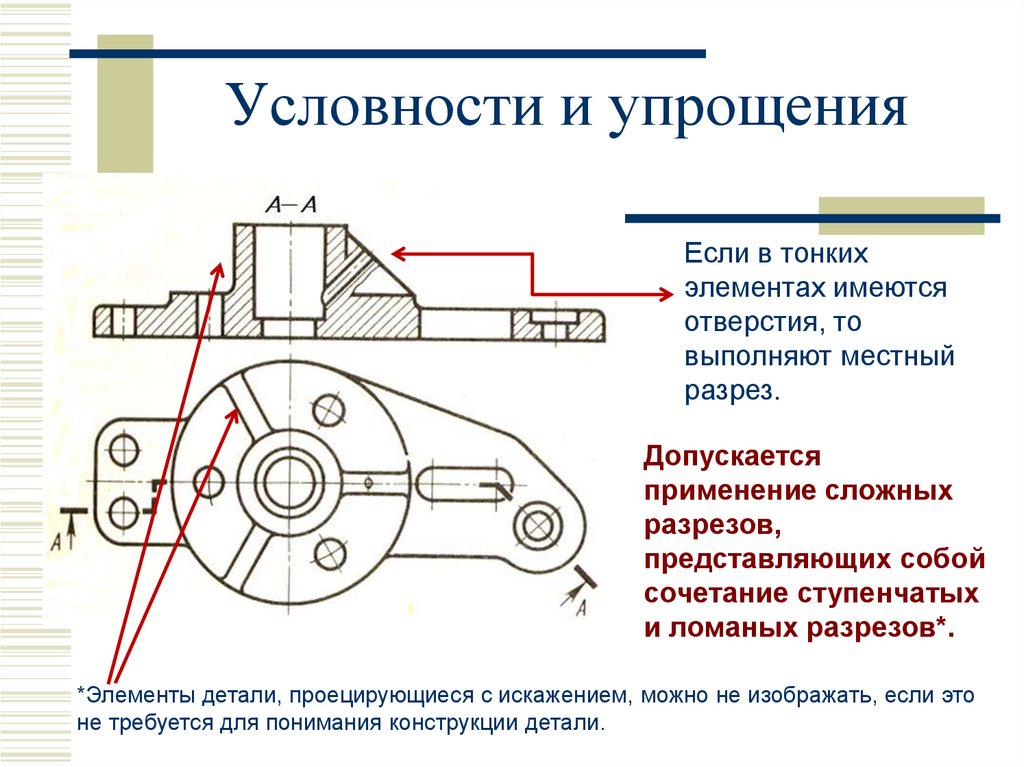 Условности и упрощения

А–А

А

А

Если в тонких элементах имеются отверстия, то выполняют местный разрез.

Допускается применение сложных разрезов, представляющих собой сочетание ступенчатых и ломаных разрезов*.

*Элементы детали, проецирующиеся с искажением, можно не изображать, если это не требуется для понимания конструкции детали.