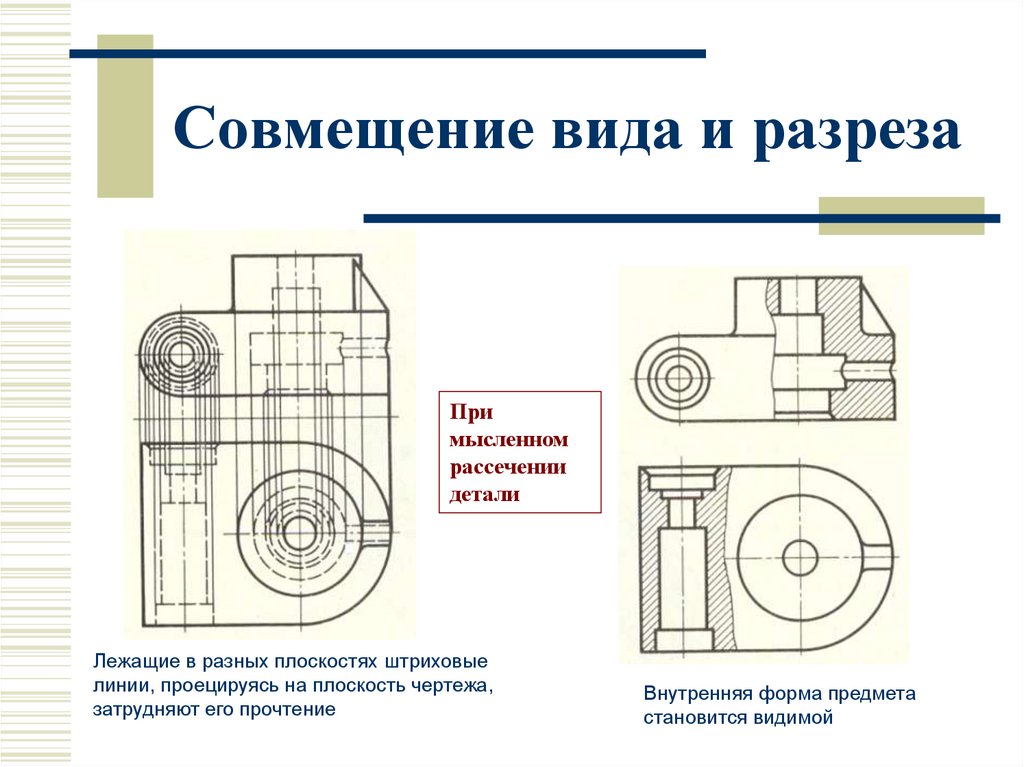 Совмещение вида и разреза

При мысленном рассечении детали

Лежащие в разных плоскостях штриховые линии, проецируясь на плоскость чертежа, затрудняют его прочтение

Внутренняя форма предмета становится видимой