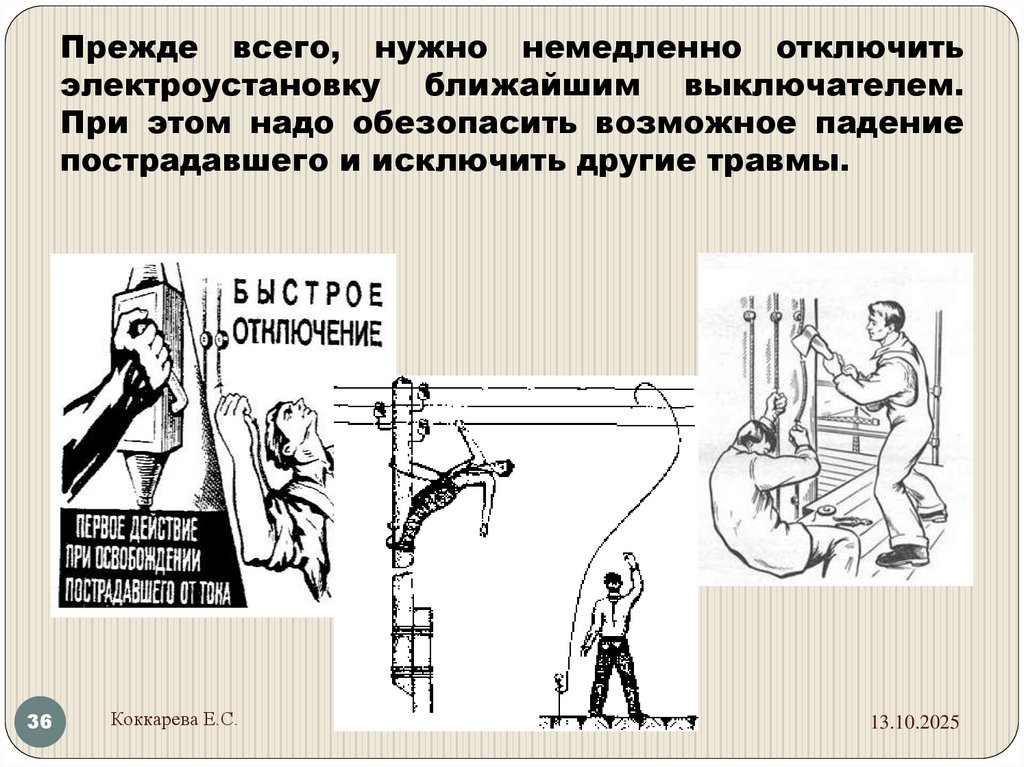 Прежде всего, нужно немедленно отключить электроустановку ближайшим выключателем. При этом надо обезопасить возможное падение пострадавшего и исключить другие травмы.

БЫСТРОЕ ОТКЛЮЧЕНИЕ

ПЕРВОЕ ДЕЙСТВИЕ ПРИ ОСВОБОЖДЕНИИ ПОСТРАДАВШЕГО ОТ ТОКА

36

Коккарева Е.С.

13.10.2025