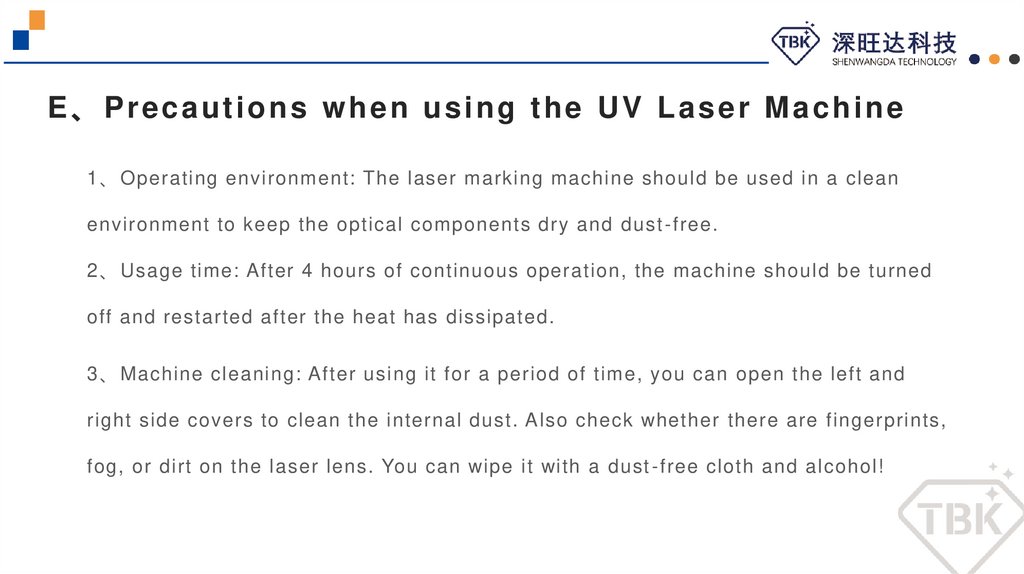 TBK 深旺达科技 SHENWANGDA TECHNOLOGY

E、Precautions when using the UV Laser Machine

1、Operating environment: The laser marking machine should be used in a clean environment to keep the optical components dry and dust-free.

2、Usage time: After 4 hours of continuous operation, the machine should be turned off and restarted after the heat has dissipated.

3、Machine cleaning: After using it for a period of time, you can open the left and right side covers to clean the internal dust. Also check whether there are fingerprints, fog, or dirt on the laser lens. You can wipe it with a dust-free cloth and alcohol!

TBK