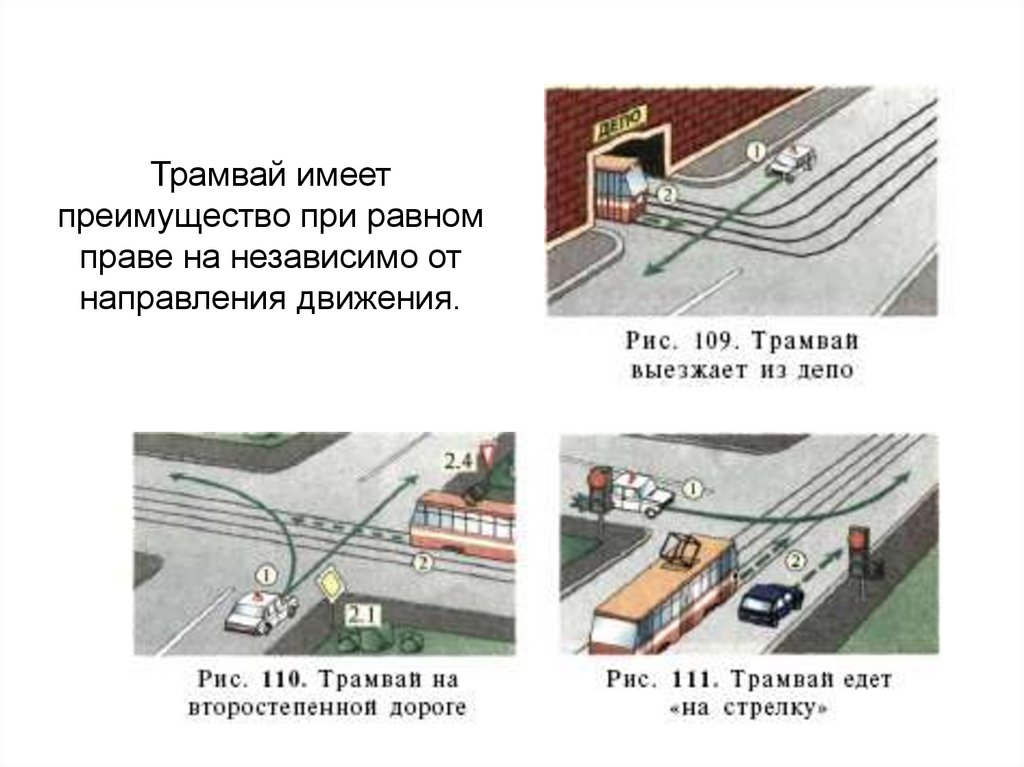 Трамвай имеет преимущество при равном праве на независимо от направления движения.

ДЕПО

1

2

Рис. 109. Трамвай выезжает из депо

2.4

1

2

2.1

Рис. 110. Трамвай на второстепенной дороге

1

2

Рис. 111. Трамвай едет «на стрелку»