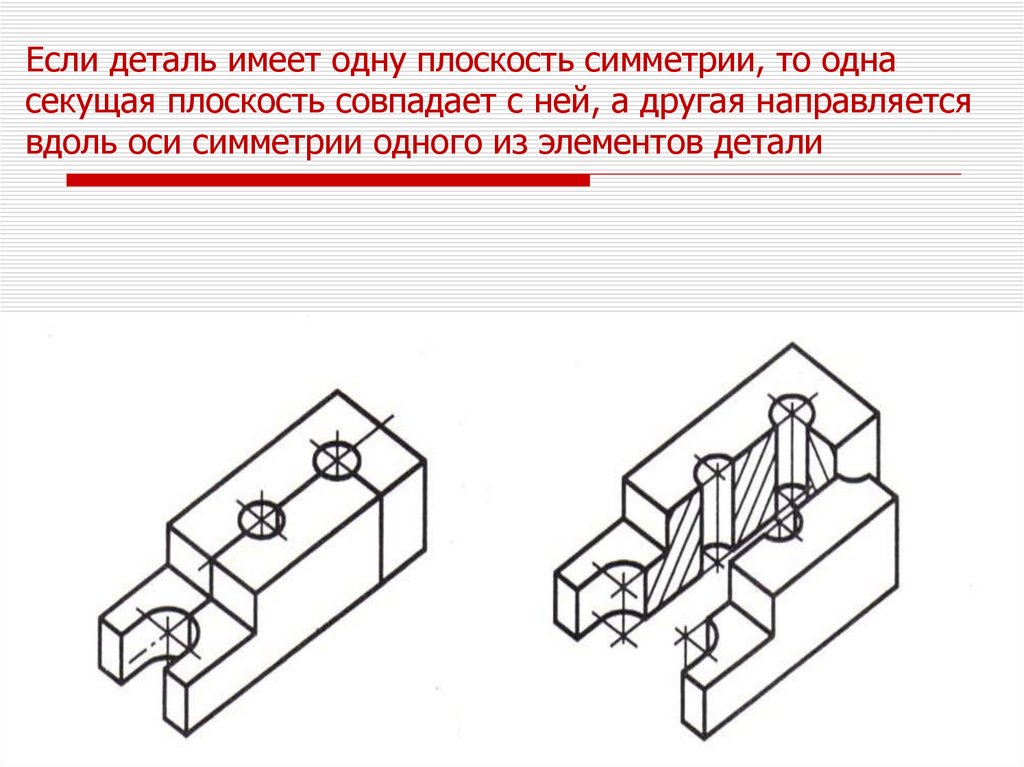 Если деталь имеет одну плоскость симметрии, то одна секущая плоскость совпадает с ней, а другая направляется вдоль оси симметрии одного из элементов детали