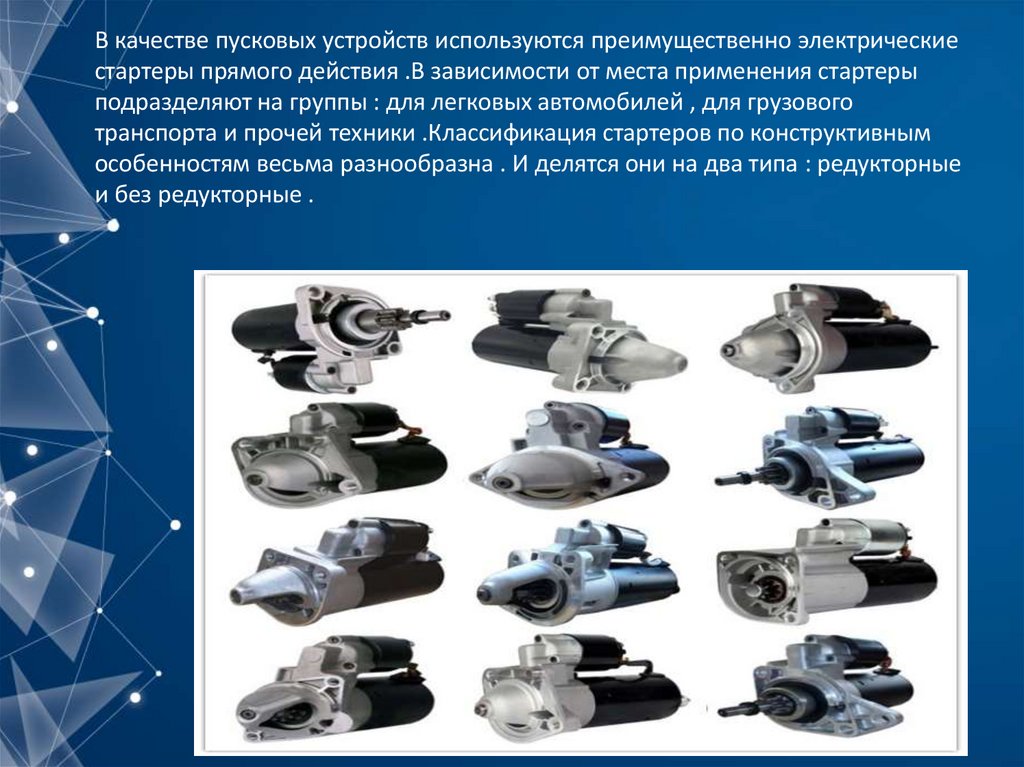 В качестве пусковых устройств используются преимущественно электрические стартеры прямого действия .В зависимости от места применения стартеры подразделяют на группы : для легковых автомобилей , для грузового транспорта и прочей техники .Классификация стартеров по конструктивным особенностям весьма разнообразна . И делятся они на два типа : редукторные и без редукторные .