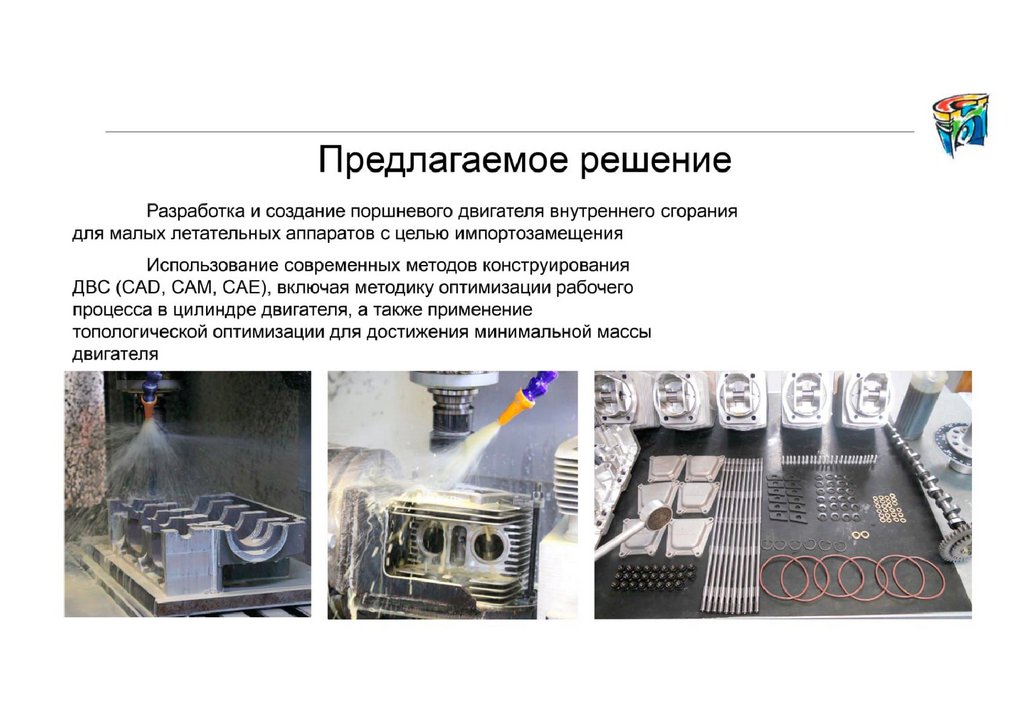 Предлагаемое решение

Разработка и создание поршневого двигателя внутреннего сгорания для малых летательных аппаратов с целью импортозамещения

Использование современных методов конструирования ДВС (CAD, CAM, CAE), включая методику оптимизации рабочего процесса в цилиндре двигателя, а также применение топологической оптимизации для достижения минимальной массы двигателя