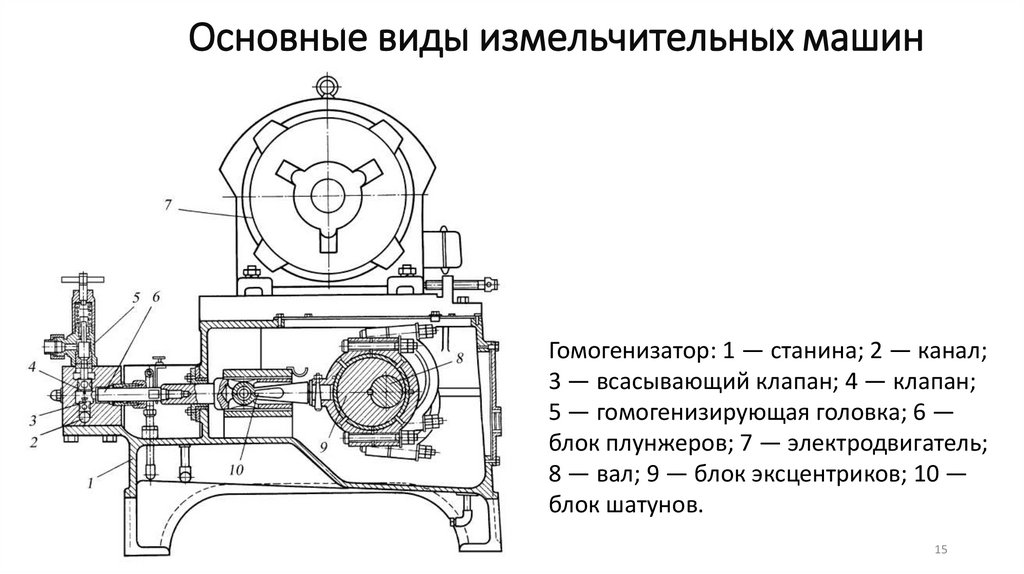 Основные виды измельчительных машин

7

5 6

4

3

2

1

10

9

8

Гомогенизатор: 1 — станина; 2 — канал; 3 — всасывающий клапан; 4 — клапан; 5 — гомогенизирующая головка; 6 — блок плунжеров; 7 — электродвигатель; 8 — вал; 9 — блок эксцентриков; 10 — блок шатунов.

15