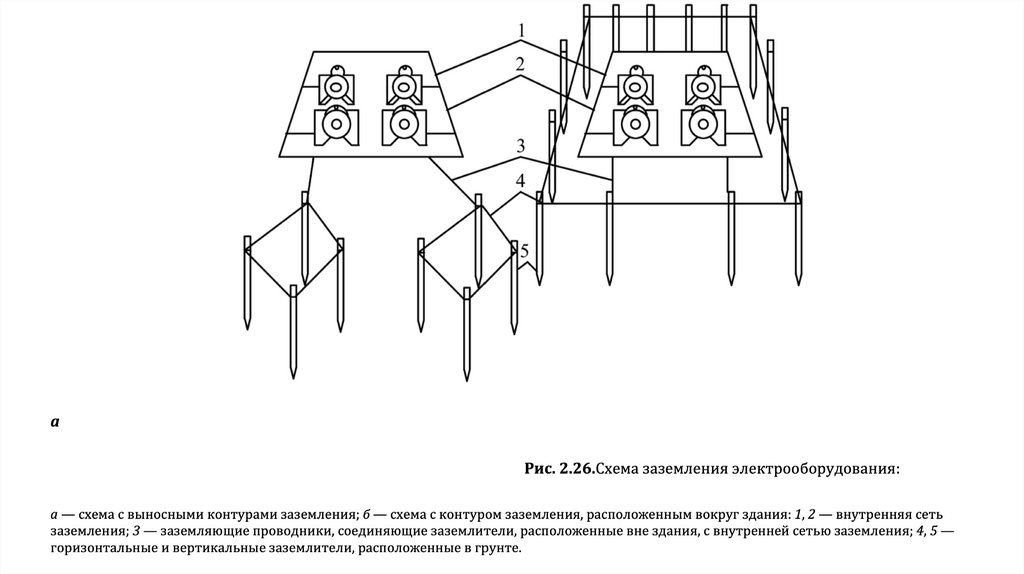 1
2
3
4
5

а

Рис. 2.26.Схема заземления электрооборудования:

а — схема с выносными контурами заземления; б — схема с контуром заземления, расположенным вокруг здания: 1, 2 — внутренняя сеть заземления; 3 — заземляющие проводники, соединяющие заземлители, расположенные вне здания, с внутренней сетью заземления; 4, 5 — горизонтальные и вертикальные заземлители, расположенные в грунте.