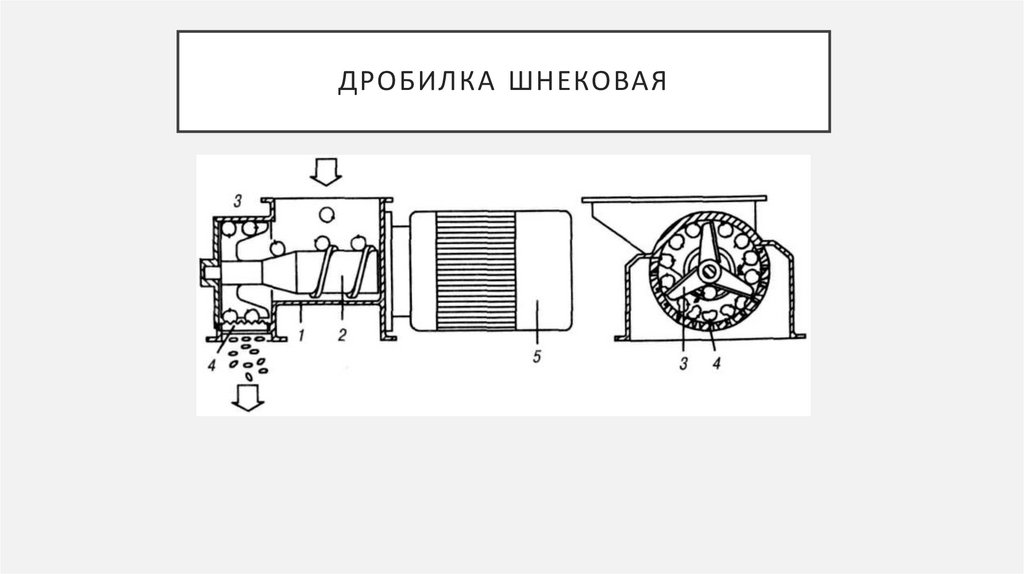 ДРОБИЛКА ШНЕКОВАЯ

3
4
1
2
5
3
4