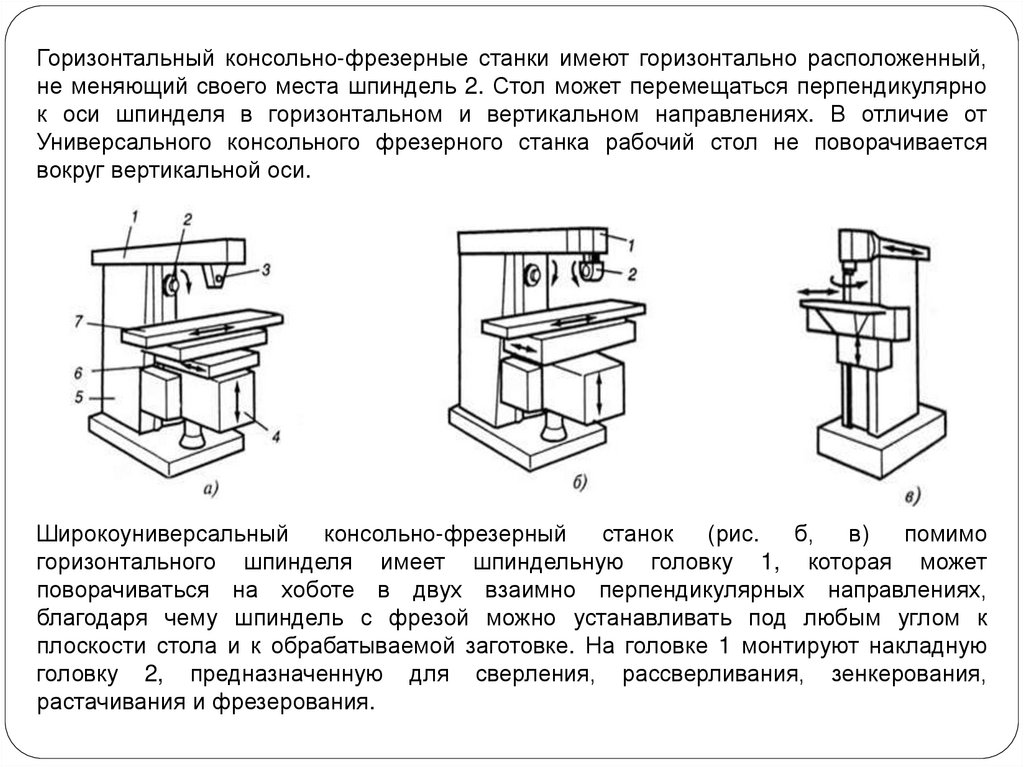 Горизонтальный консольно-фрезерные станки имеют горизонтально расположенный, не меняющий своего места шпиндель 2. Стол может перемещаться перпендикулярно к оси шпинделя в горизонтальном и вертикальном направлениях. В отличие от Универсального консольного фрезерного станка рабочий стол не поворачивается вокруг вертикальной оси.

1
2
3
7
6
5
4
а)

1
2
б)

в)

Широкоуниверсальный консольно-фрезерный станок (рис. б, в) помимо горизонтального шпинделя имеет шпиндельную головку 1, которая может поворачиваться на хоботе в двух взаимно перпендикулярных направлениях, благодаря чему шпиндель с фрезой можно устанавливать под любым углом к плоскости стола и к обрабатываемой заготовке. На головке 1 монтируют накладную головку 2, предназначенную для сверления, рассверливания, зенкерования, растачивания и фрезерования.