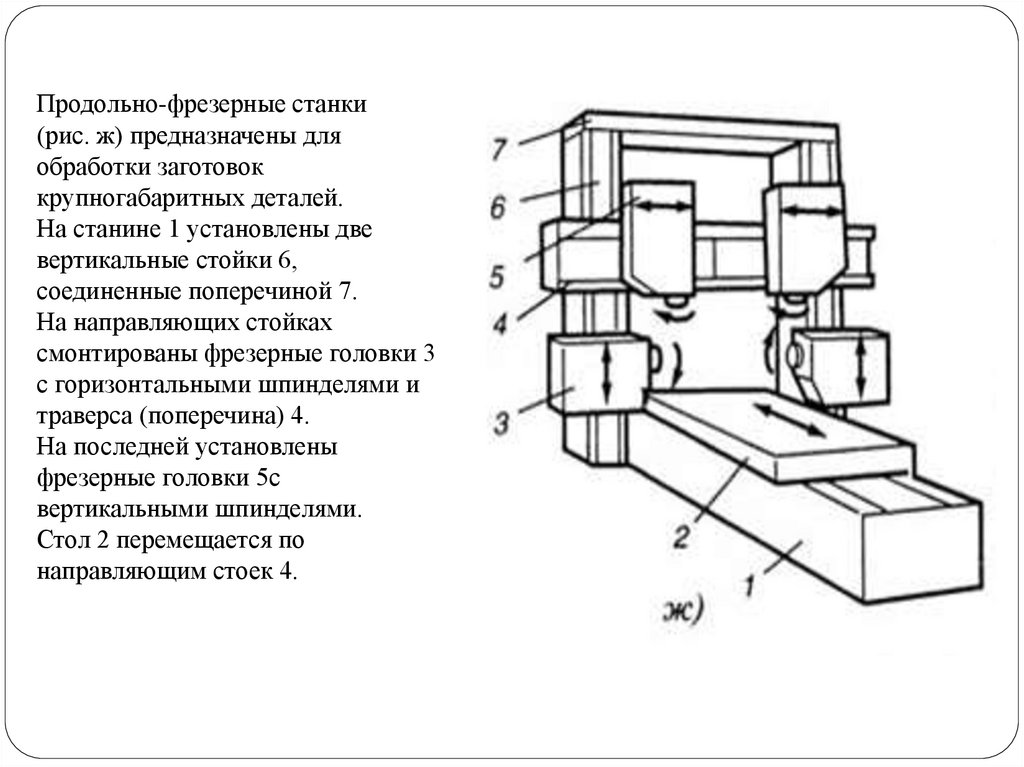 Продольно-фрезерные станки (рис. ж) предназначены для обработки заготовок крупногабаритных деталей.
На станине 1 установлены две вертикальные стойки 6, соединенные поперечиной 7.
На направляющих стойках смонтированы фрезерные головки 3 с горизонтальными шпинделями и траверса (поперечина) 4.
На последней установлены фрезерные головки 5с вертикальными шпинделями.
Стол 2 перемещается по направляющим стоек 4.

7
6
5
4
3
2
1
ж)